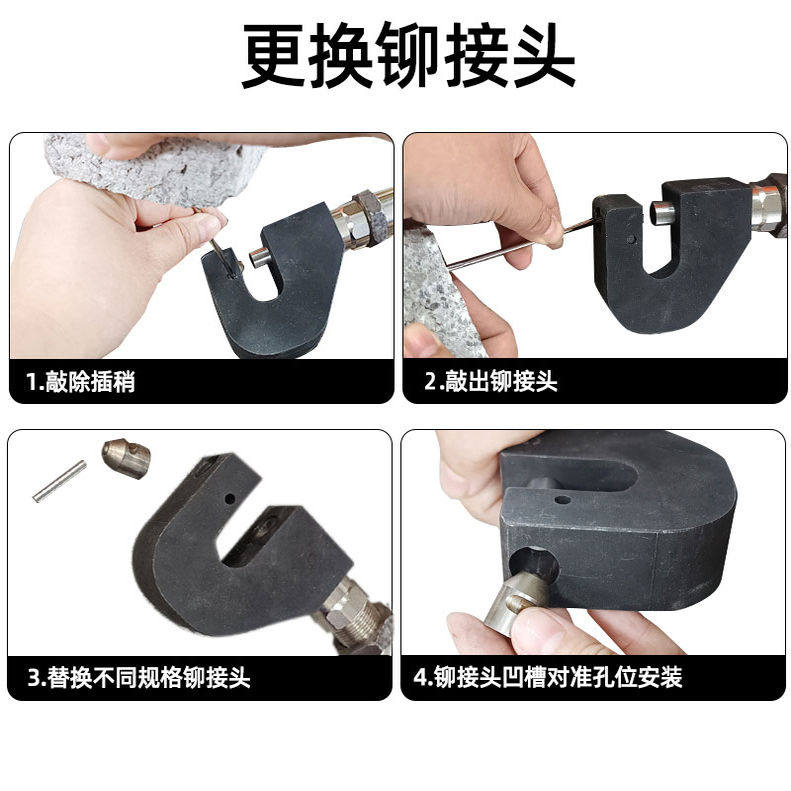 更换铆接头

1.敲除插稍

2.敲出铆接头

3.替换不同规格铆接头

4.铆接头凹槽对准孔位安装