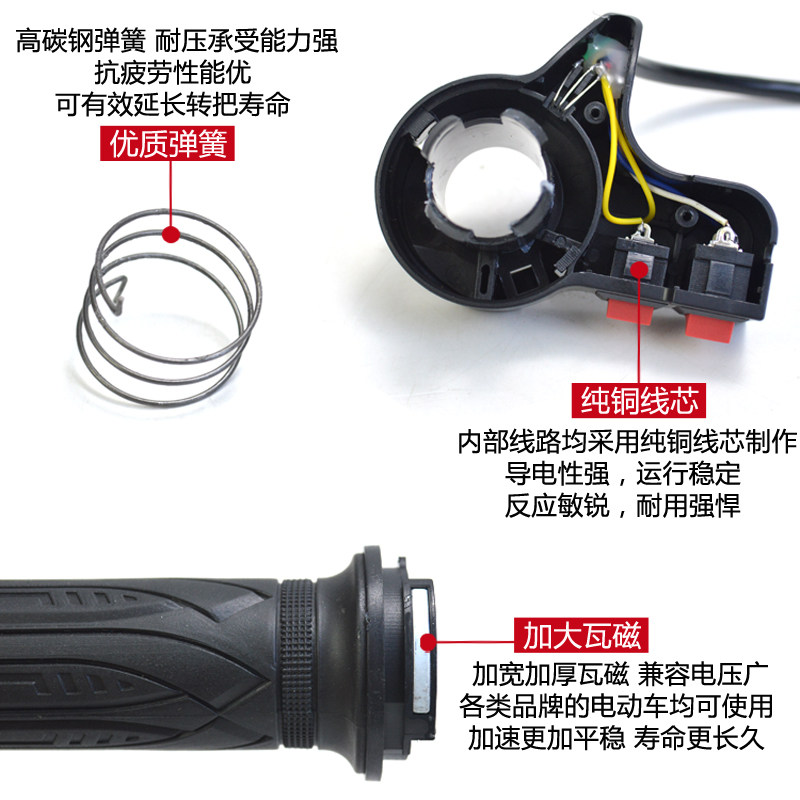 高碳钢弹簧 耐压承受能力强
抗疲劳性能优
可有效延长转把寿命

优质弹簧

纯铜线芯

内部线路均采用纯铜线芯制作
导电性强，运行稳定
反应敏锐，耐用强悍

加大瓦磁

加宽加厚瓦磁 兼容电压广
各类品牌的电动车均可使用
加速更加平稳 寿命更长久