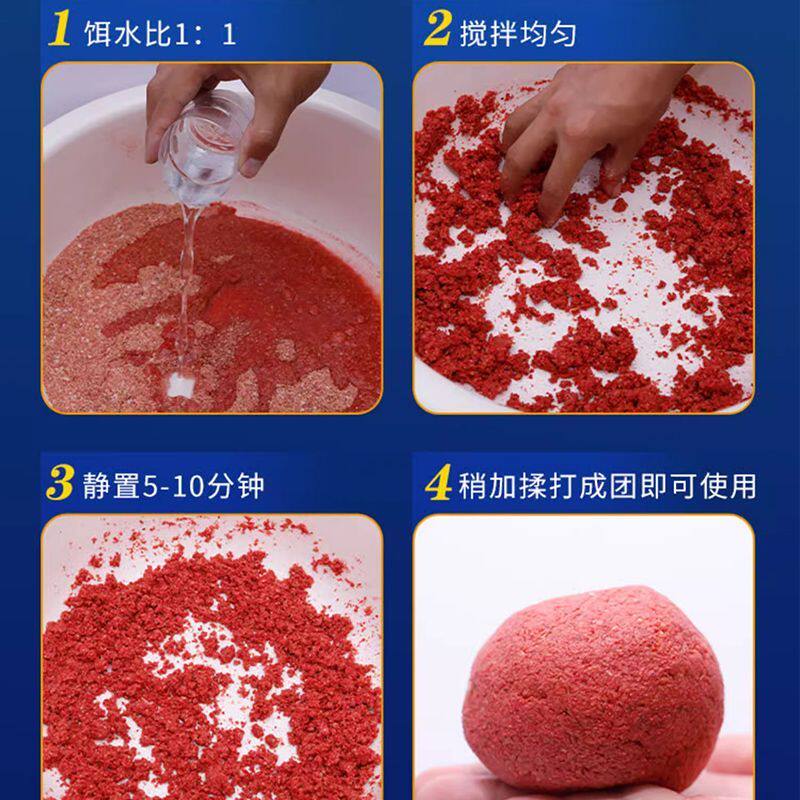 1 饵水比1：1

2 搅拌均匀

3 静置5-10分钟

4 稍加揉打成团即可使用