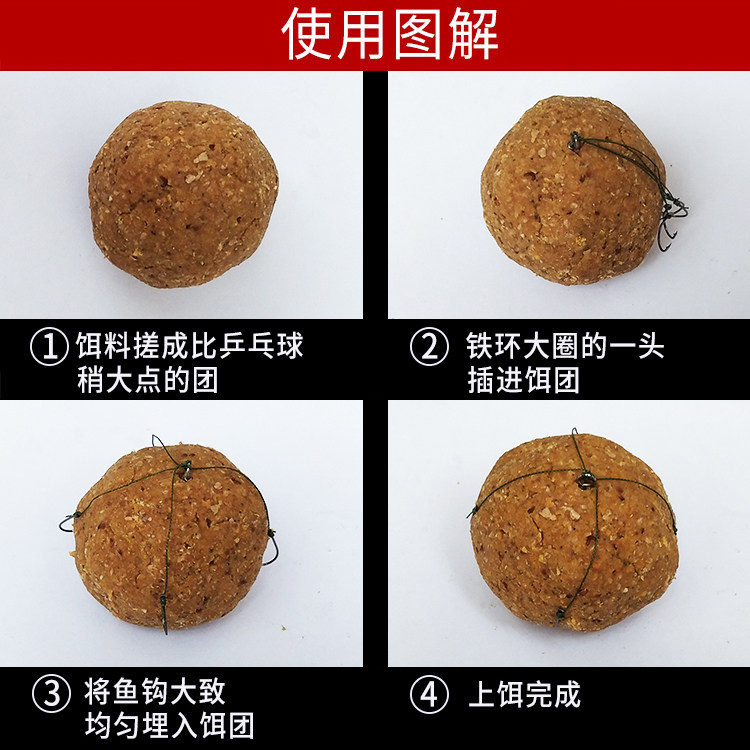 使用图解

① 饵料搓成比乒乓球稍大点的团

② 铁环大圈的一头插进饵团

③ 将鱼钩大致均匀埋入饵团

④ 上饵完成