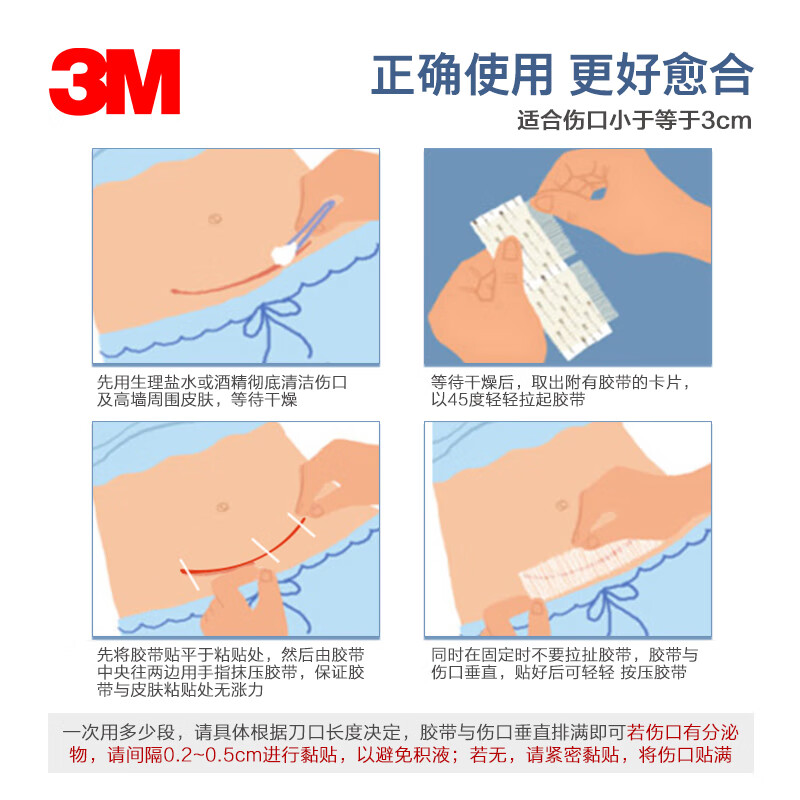 3M

正确使用 更好愈合

适合伤口小于等于3cm

先用生理盐水或酒精彻底清洁伤口及高墙周围皮肤，等待干燥

等待干燥后，取出附有胶带的卡片，以45度轻轻拉起胶带

先将胶带贴平于粘贴处，然后由胶带中央往两边用手指抹压胶带，保证胶带与皮肤粘贴处无涨力

同时在固定时不要拉扯胶带，胶带与伤口垂直，贴好后可轻轻 按压胶带

一次用多少段，请具体根据刀口长度决定，胶带与伤口垂直排满即可若伤口有分泌物，请间隔0.2~0.5cm进行黏贴，以避免积液；若无，请紧密黏贴，将伤口贴满