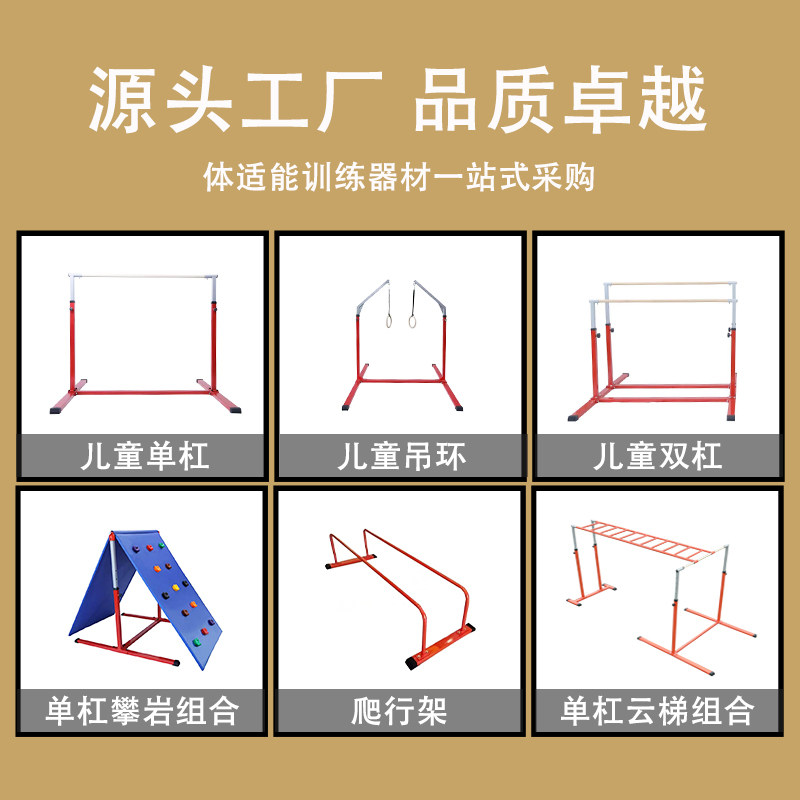 源头工厂 品质卓越

体适能训练器材一站式采购

儿童单杠

儿童吊环

儿童双杠

单杠攀岩组合

爬行架

单杠云梯组合