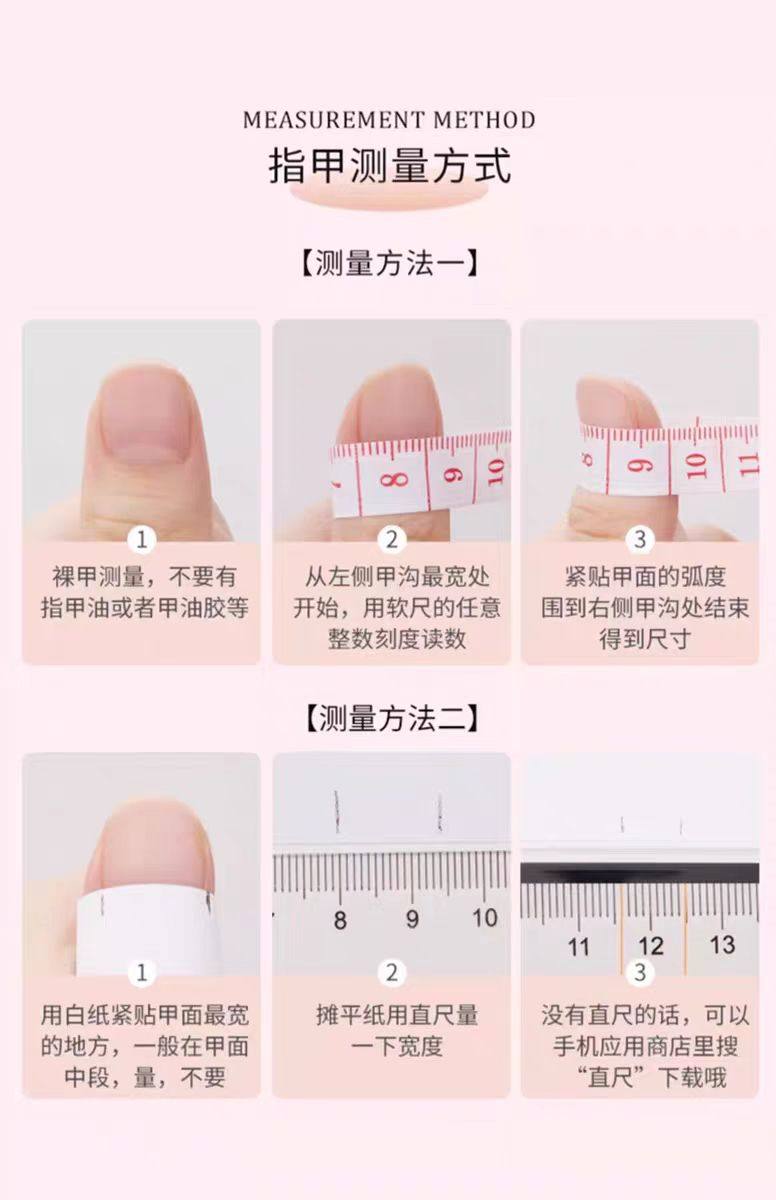 MEASUREMENT METHOD
指甲测量方式

【测量方法一】

8 9 10

8 9 10 11

1
裸甲测量，不要有指甲油或者甲油胶等

2
从左侧甲沟最宽处开始，用软尺的任意整数刻度读数

3
紧贴甲面的弧度围到右侧甲沟处结束得到尺寸

【测量方法二】

8 9 10

11 12 13

1
用白纸紧贴甲面最宽的地方，一般在甲面中段，量，不要

2
摊平纸用直尺量一下宽度

3
没有直尺的话，可以手机应用商店里搜“直尺”下载哦