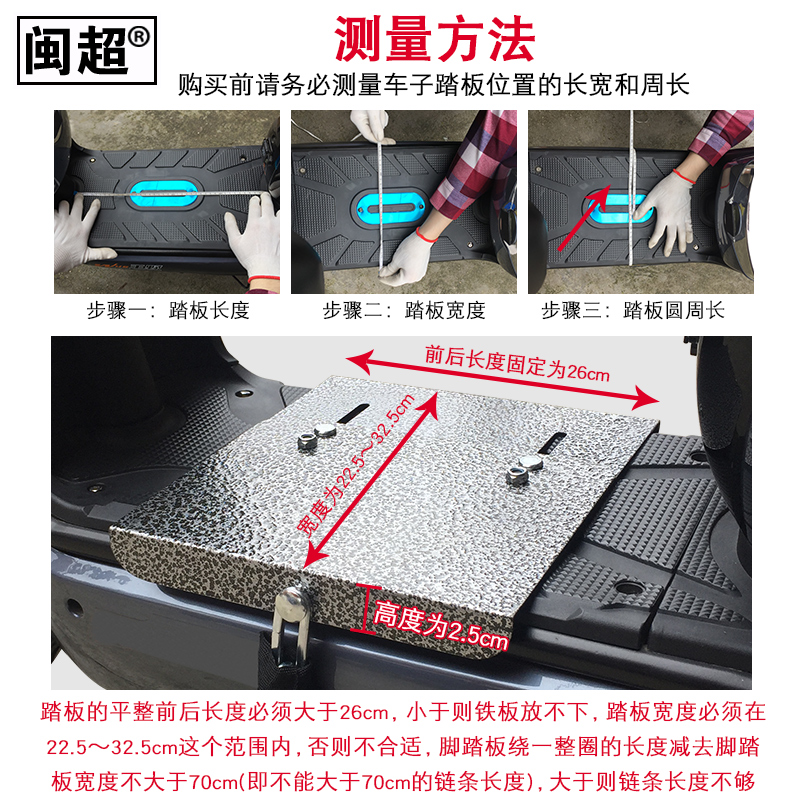 闽超®

测量方法

购买前请务必测量车子踏板位置的长宽和周长

步骤一：踏板长度

步骤二：踏板宽度

步骤三：踏板圆周长

前后长度固定为26cm

宽度为22.5～32.5cm

高度为2.5cm

踏板的平整前后长度必须大于26cm，小于则铁板放不下，踏板宽度必须在22.5～32.5cm这个范围内，否则不合适，脚踏板绕一整圈的长度减去脚踏板宽度不大于70cm(即不能大于70cm的链条长度)，大于则链条长度不够