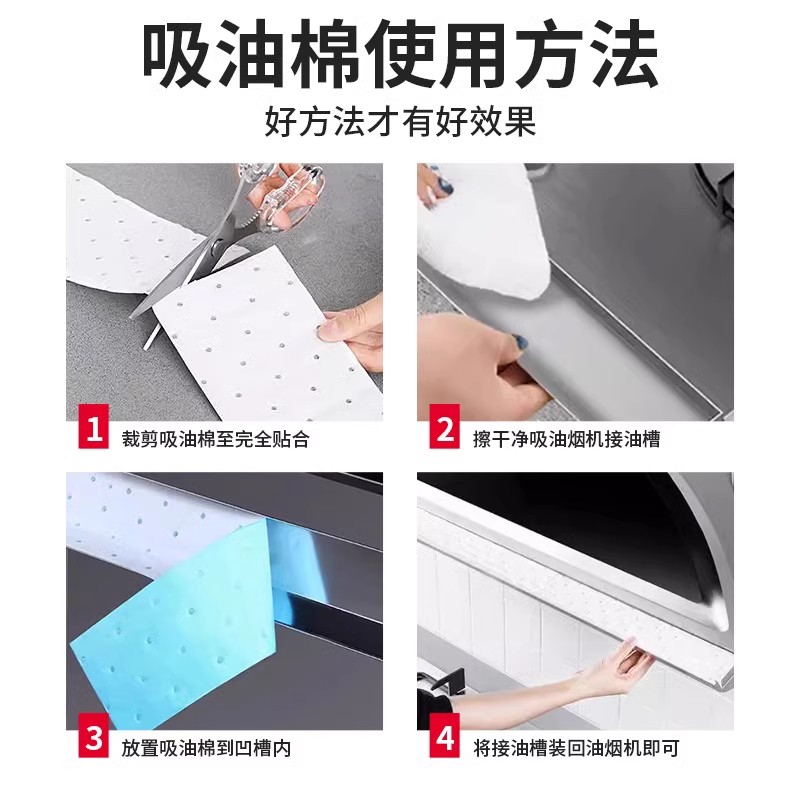 吸油棉使用方法

好方法才有好效果

1 裁剪吸油棉至完全贴合

2 擦干净吸油烟机接油槽

3 放置吸油棉到凹槽内

4 将接油槽装回油烟机即可