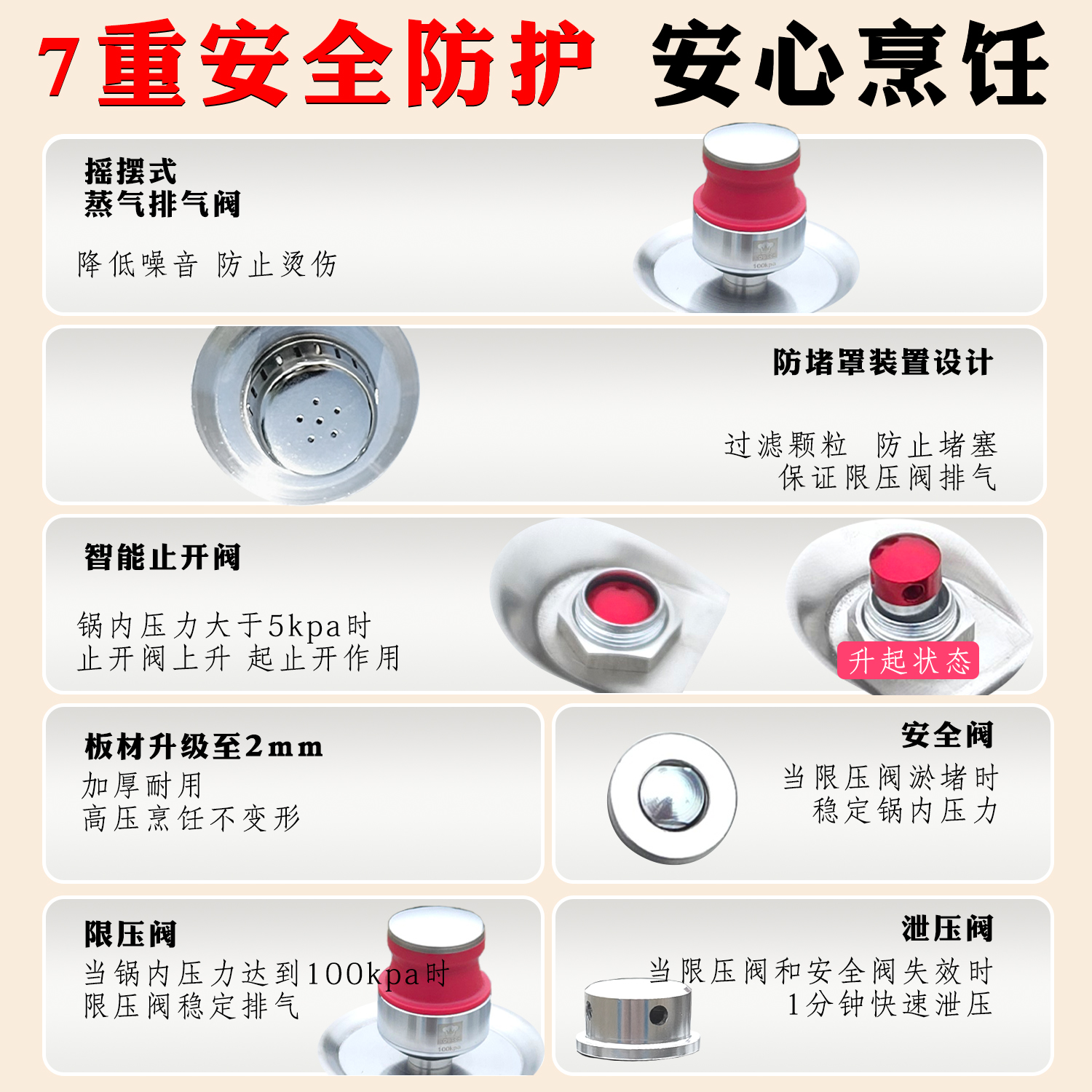 7重安全防护 安心烹饪

摇摆式
蒸气排气阀

降低噪音 防止烫伤

100kpa

防堵罩装置设计

过滤颗粒 防止堵塞
保证限压阀排气

智能止开阀

锅内压力大于5kpa时
止开阀上升 起止开作用

升起状态

板材升级至2mm
加厚耐用
高压烹饪不变形

安全阀
当限压阀淤堵时
稳定锅内压力

限压阀
当锅内压力达到100kpa时
限压阀稳定排气

100kpa

泄压阀
当限压阀和安全阀失效时
1分钟快速泄压