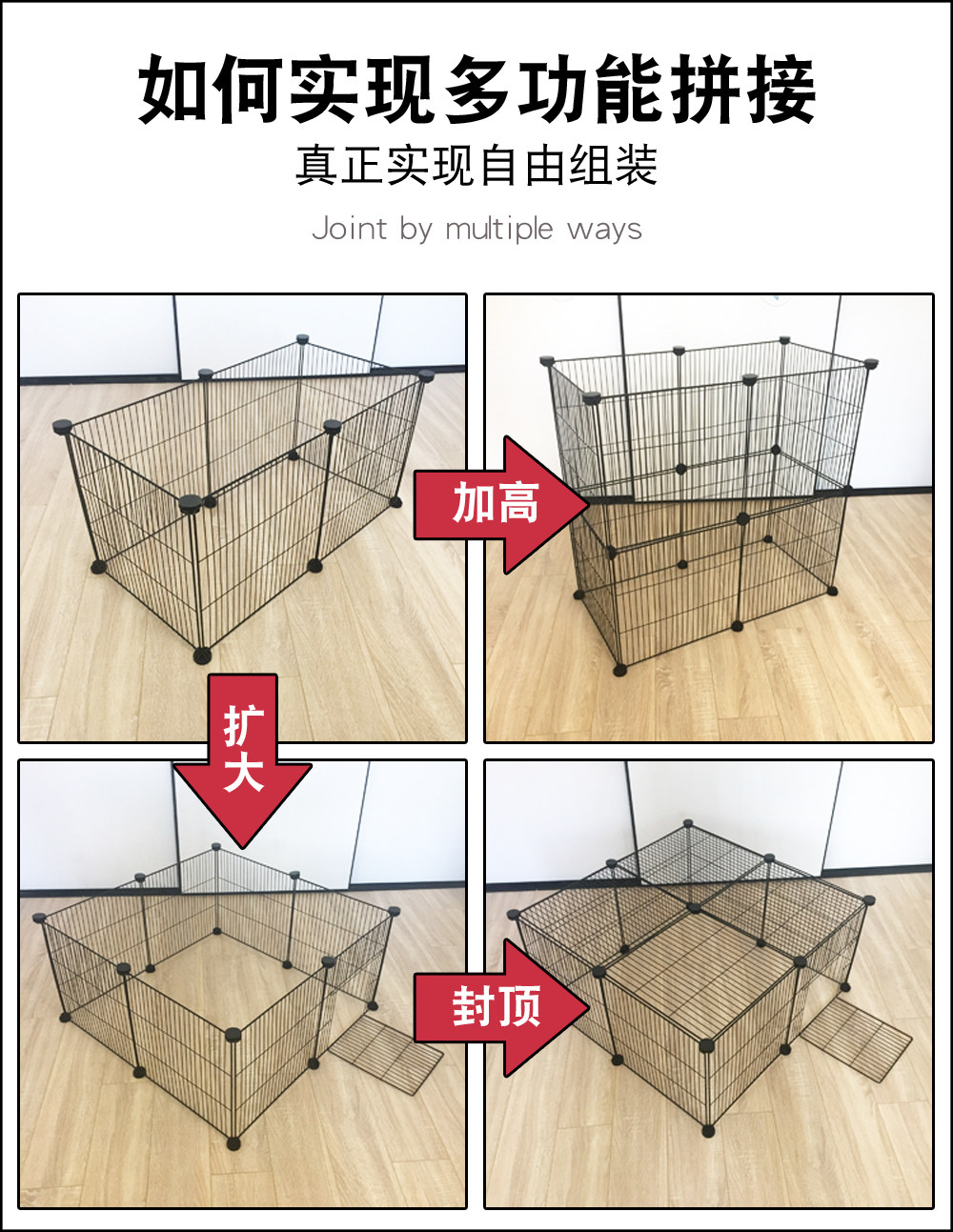 如何实现多功能拼接

真正实现自由组装

Joint by multiple ways

加高

扩大

封顶