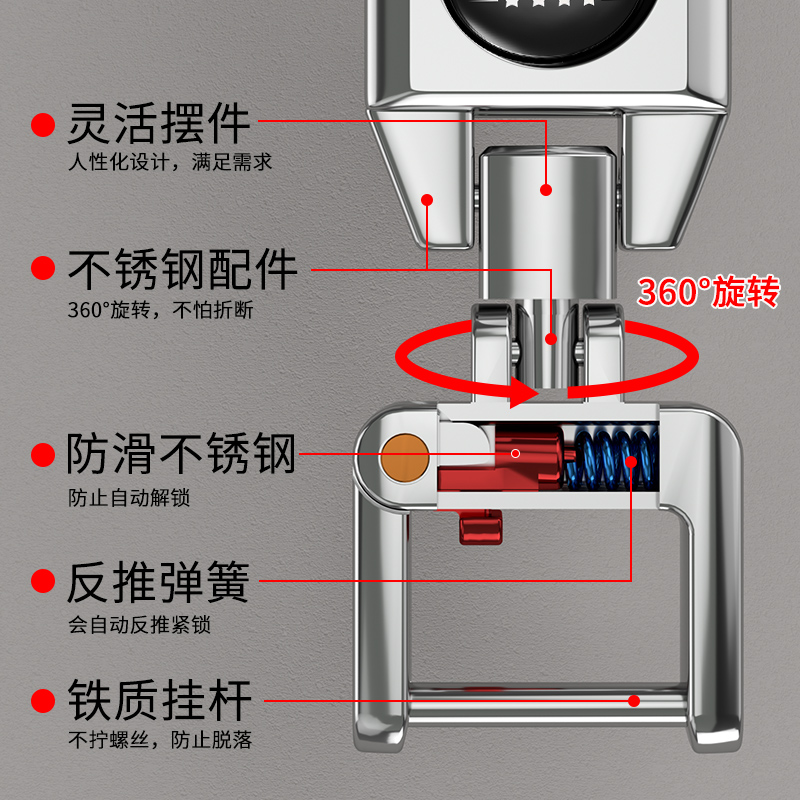 灵活摆件
人性化设计，满足需求

不锈钢配件
360°旋转，不怕折断

360°旋转

防滑不锈钢
防止自动解锁

反推弹簧
会自动反推紧锁

铁质挂杆
不拧螺丝，防止脱落