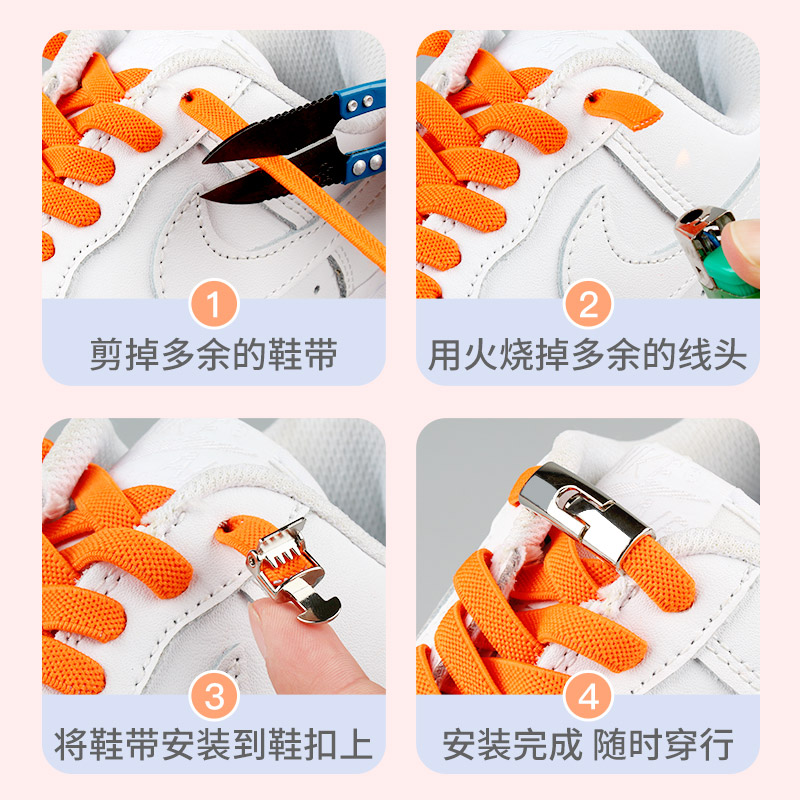 1
剪掉多余的鞋带

2
用火烧掉多余的线头

3
将鞋带安装到鞋扣上

4
安装完成 随时穿行