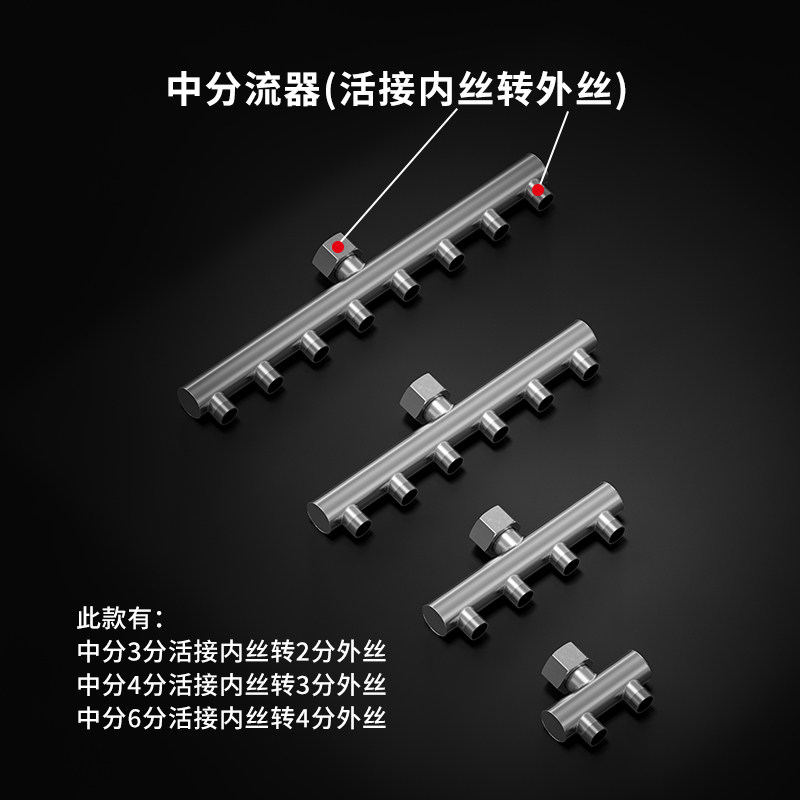 中分流器(活接内丝转外丝)

此款有：
中分3分活接内丝转2分外丝
中分4分活接内丝转3分外丝
中分6分活接内丝转4分外丝