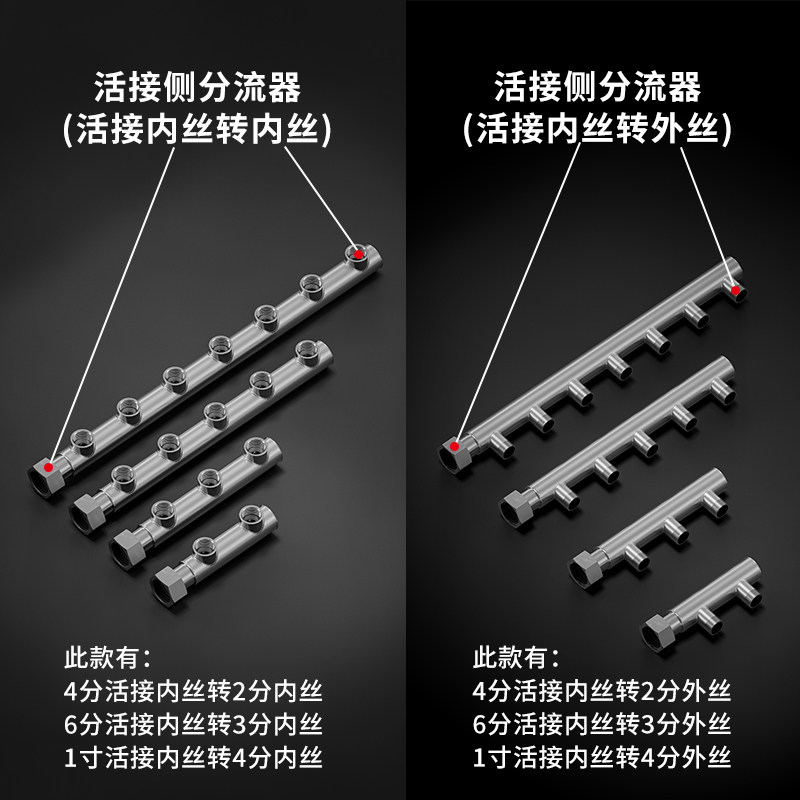 活接侧分流器
(活接内丝转内丝)

此款有:
4分活接内丝转2分内丝
6分活接内丝转3分内丝
1寸活接内丝转4分内丝

活接侧分流器
(活接内丝转外丝)

此款有:
4分活接内丝转2分外丝
6分活接内丝转3分外丝
1寸活接内丝转4分外丝