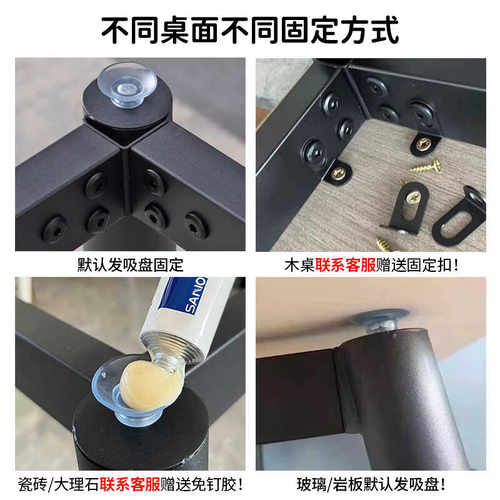 不同桌面不同固定方式

默认发吸盘固定

木桌联系客服赠送固定扣！

SANIO

瓷砖/大理石联系客服赠送免钉胶！

玻璃/岩板默认发吸盘！