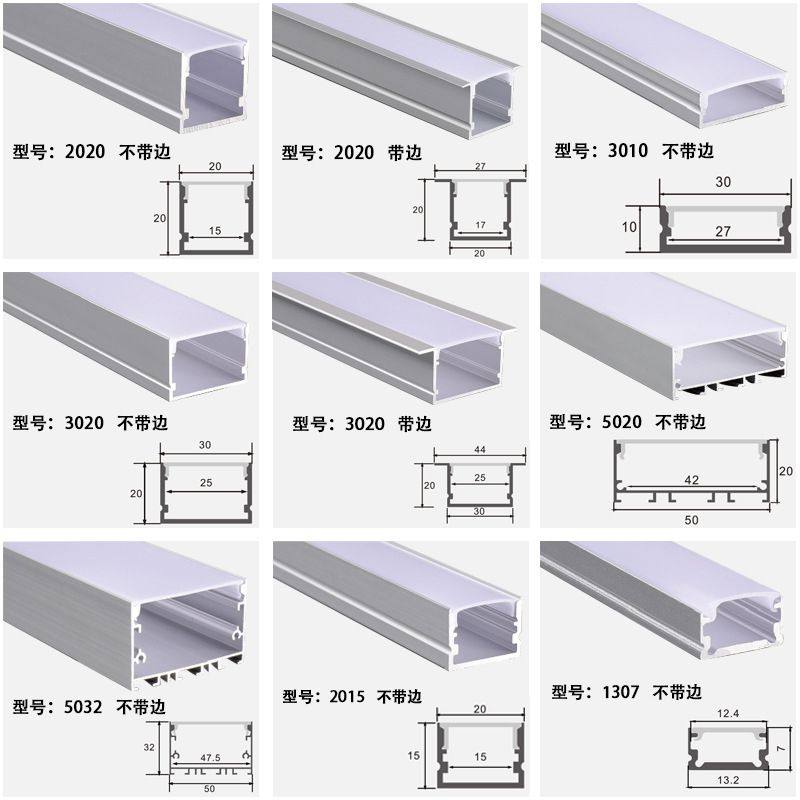 型号：2020 不带边

20
20
15

型号：2020 带边

27
20
17
20

型号：3010 不带边

30
10
27

型号：3020 不带边

30
20
25

型号：3020 带边

44
20
25
30

型号：5020 不带边

20
42
50

型号：5032 不带边

32
47.5
50

型号：2015 不带边

20
15
15

型号：1307 不带边

12.4
7
13.2