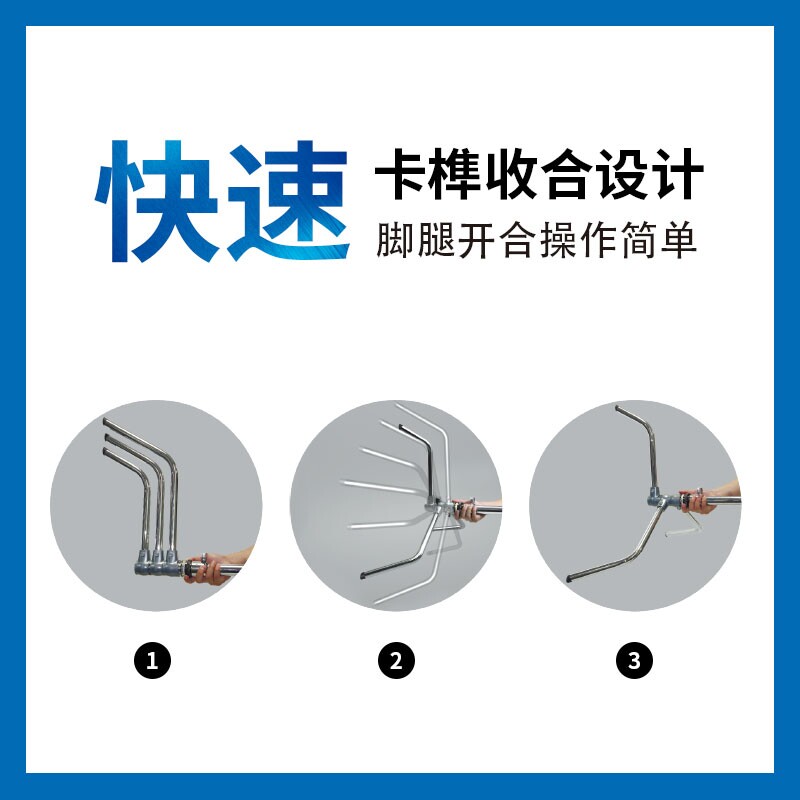 快速 卡榫收合设计
脚腿开合操作简单

1

2

3