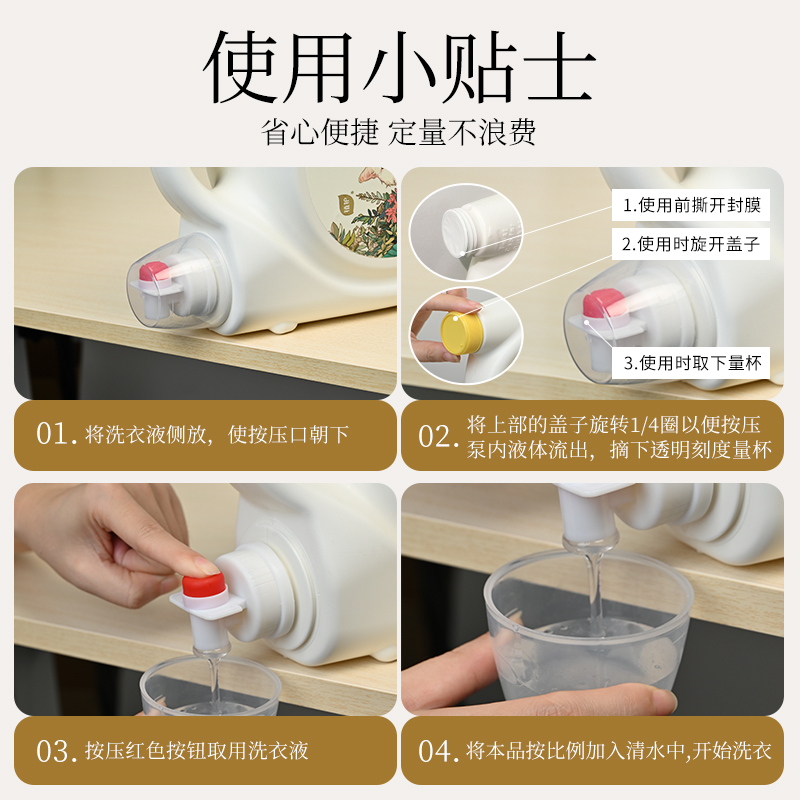 使用小贴士

省心便捷 定量不浪费

1.使用前撕开封膜

2.使用时旋开盖子

3.使用时取下量杯

01. 将洗衣液侧放，使按压口朝下

02. 将上部的盖子旋转1/4圈以便按压泵内液体流出，摘下透明刻度量杯

03. 按压红色按钮取用洗衣液

04. 将本品按比例加入清水中,开始洗衣