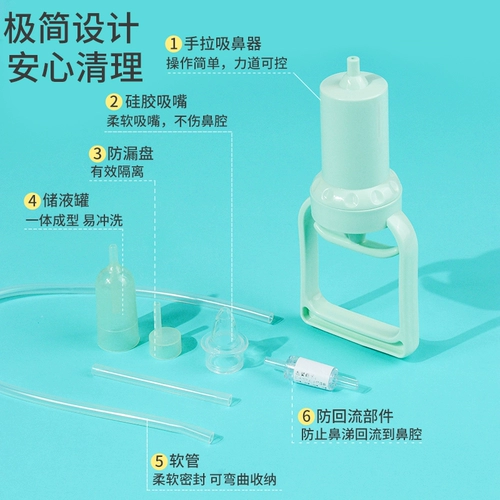 极简设计
安心清理

1 手拉吸鼻器
操作简单，力道可控

2 硅胶吸嘴
柔软吸嘴，不伤鼻腔

3 防漏盘
有效隔离

4 储液罐
一体成型 易冲洗

6 防回流部件
防止鼻涕回流到鼻腔

5 软管
柔软密封 可弯曲收纳