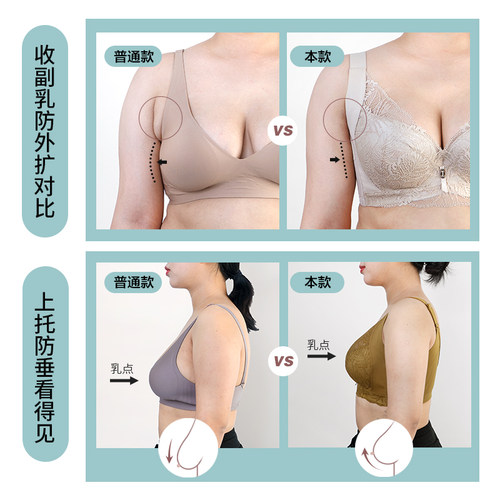 收副乳防外扩对比

普通款

VS

本款

上托防垂看得见

普通款

乳点

VS

本款

乳点