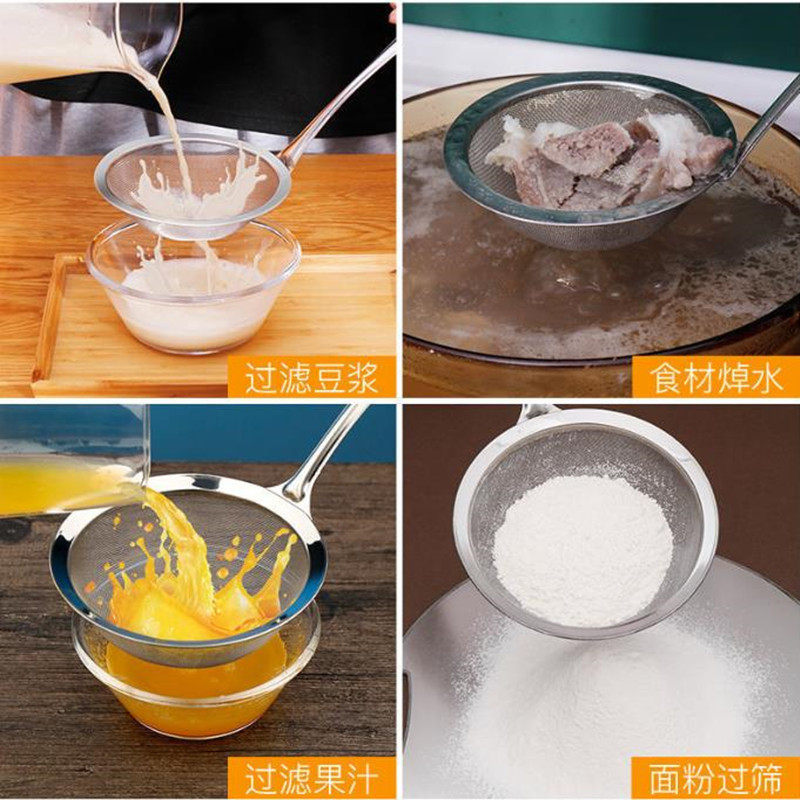 过滤豆浆

食材焯水

过滤果汁

面粉过筛