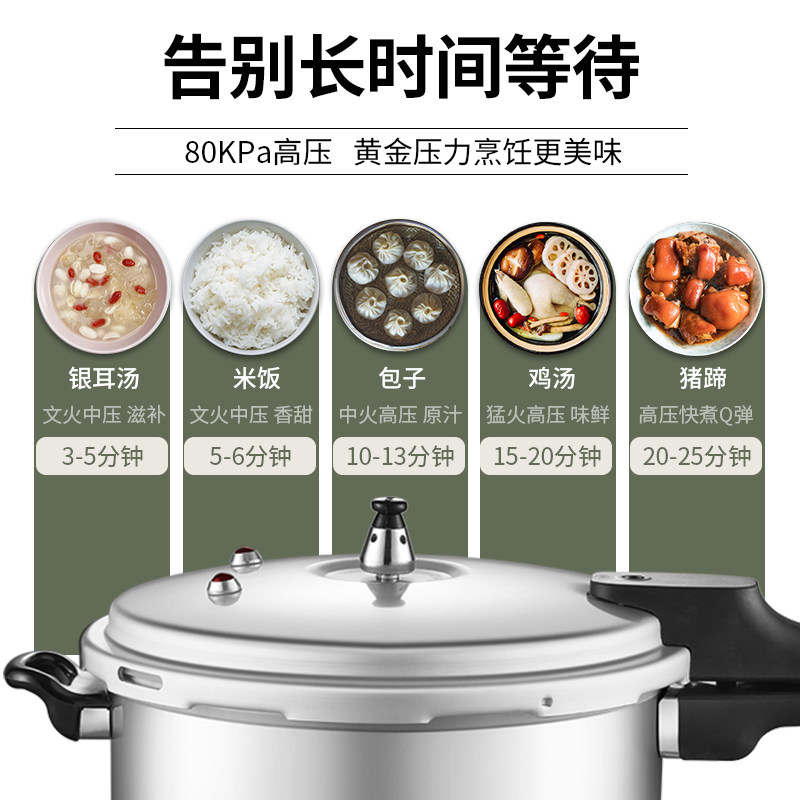 告别长时间等待

80KPa高压 黄金压力烹饪更美味

银耳汤
文火中压 滋补
3-5分钟

米饭
文火中压 香甜
5-6分钟

包子
中火高压 原汁
10-13分钟

鸡汤
猛火高压 味鲜
15-20分钟

猪蹄
高压快煮Q弹
20-25分钟