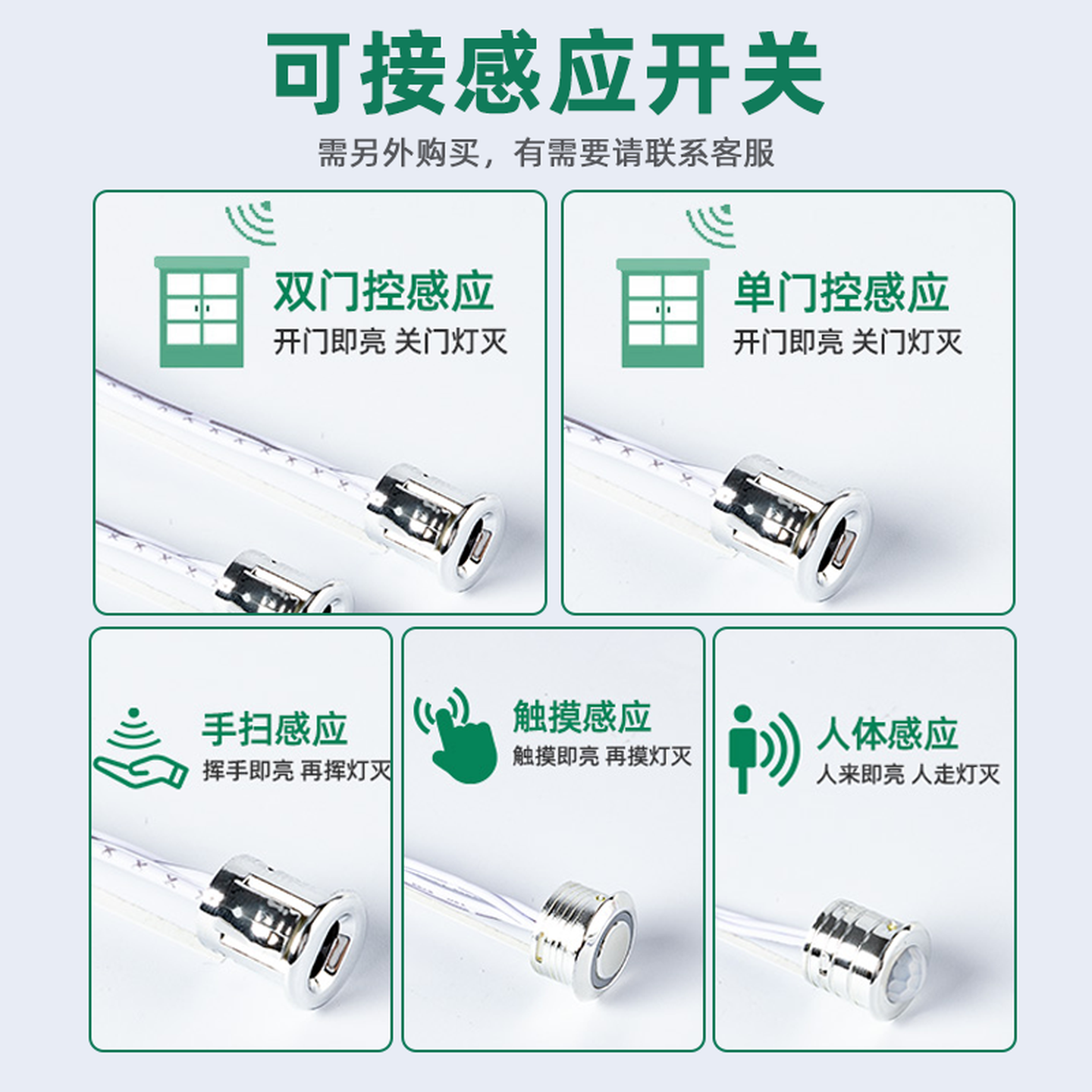 可接感应开关

需另外购买，有需要请联系客服

双门控感应
开门即亮 关门灯灭

单门控感应
开门即亮 关门灯灭

手扫感应
挥手即亮 再挥灯灭

触摸感应
触摸即亮 再摸灯灭

人体感应
人来即亮 人走灯灭