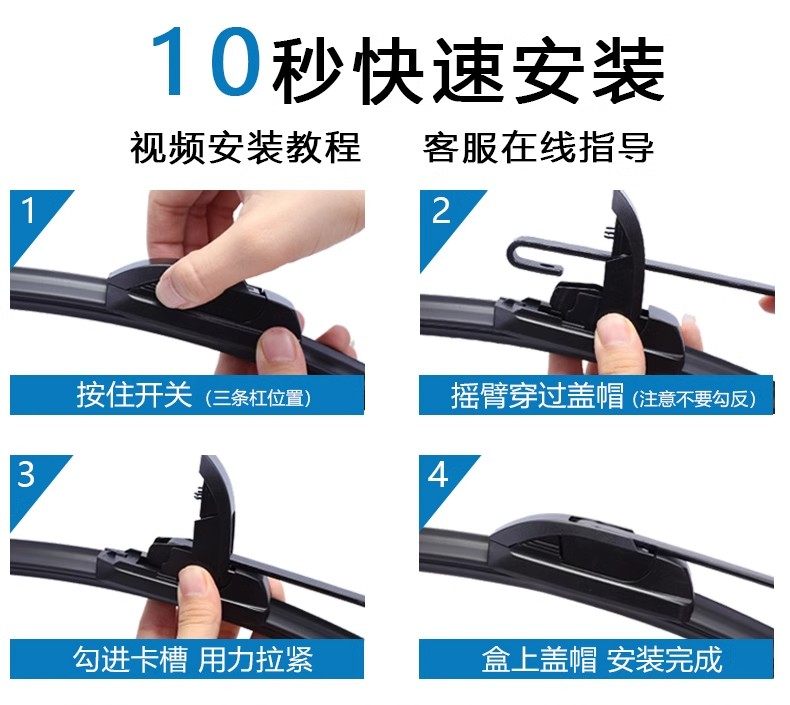 10秒快速安装

视频安装教程　客服在线指导

1

按住开关（三条杠位置）

2

摇臂穿过盖帽（注意不要勾反）

3

勾进卡槽 用力拉紧

4

盒上盖帽 安装完成