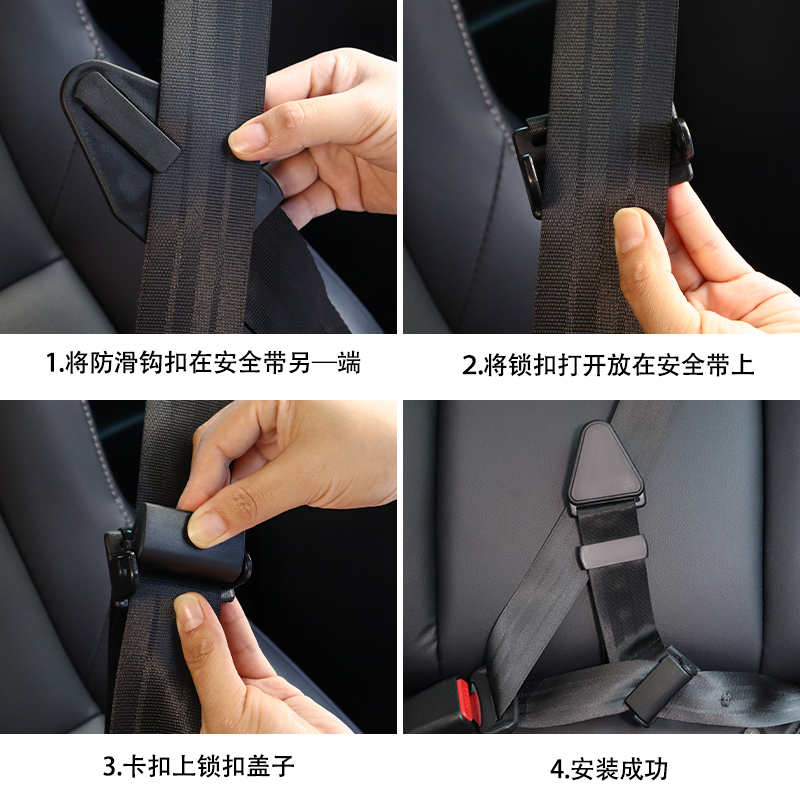 1.将防滑钩扣在安全带另一端

2.将锁扣打开放在安全带上

3.卡扣上锁扣盖子

4.安装成功