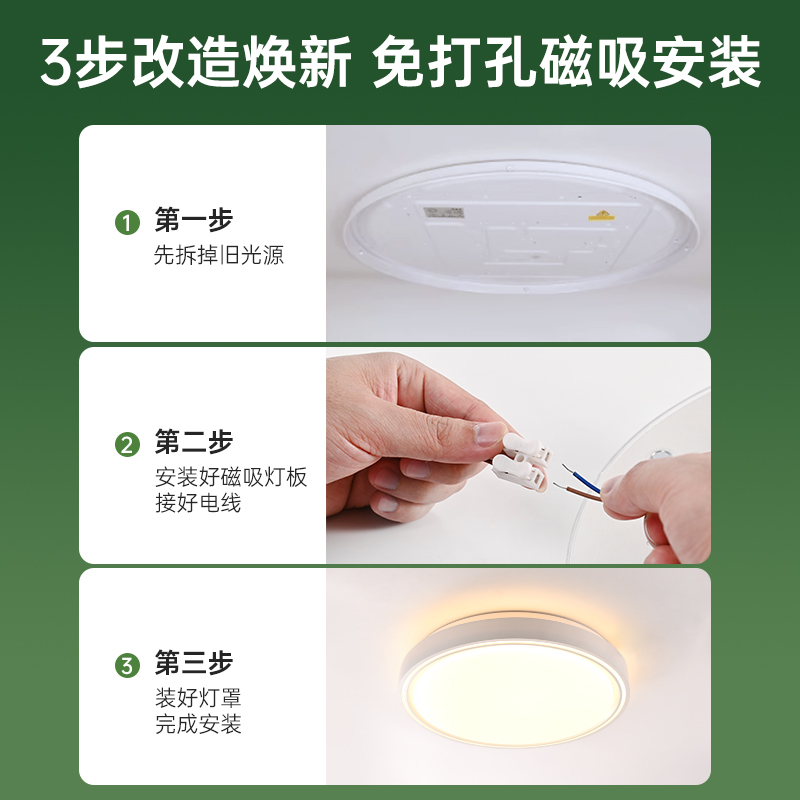 3步改造焕新 免打孔磁吸安装

1 第一步
先拆掉旧光源

2 第二步
安装好磁吸灯板
接好电线

3 第三步
装好灯罩
完成安装