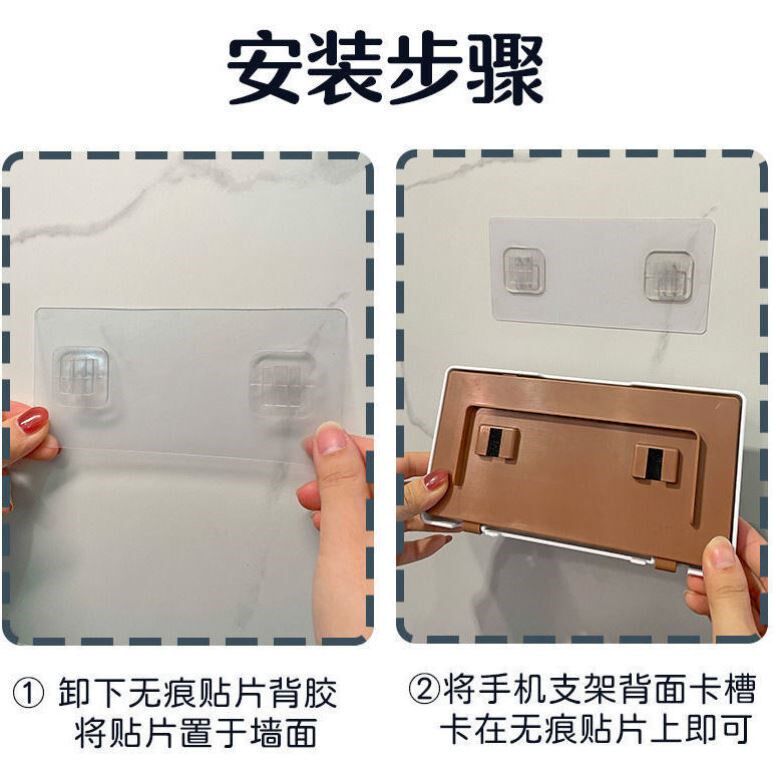 安装步骤

① 卸下无痕贴片背胶
将贴片置于墙面

②将手机支架背面卡槽
卡在无痕贴片上即可