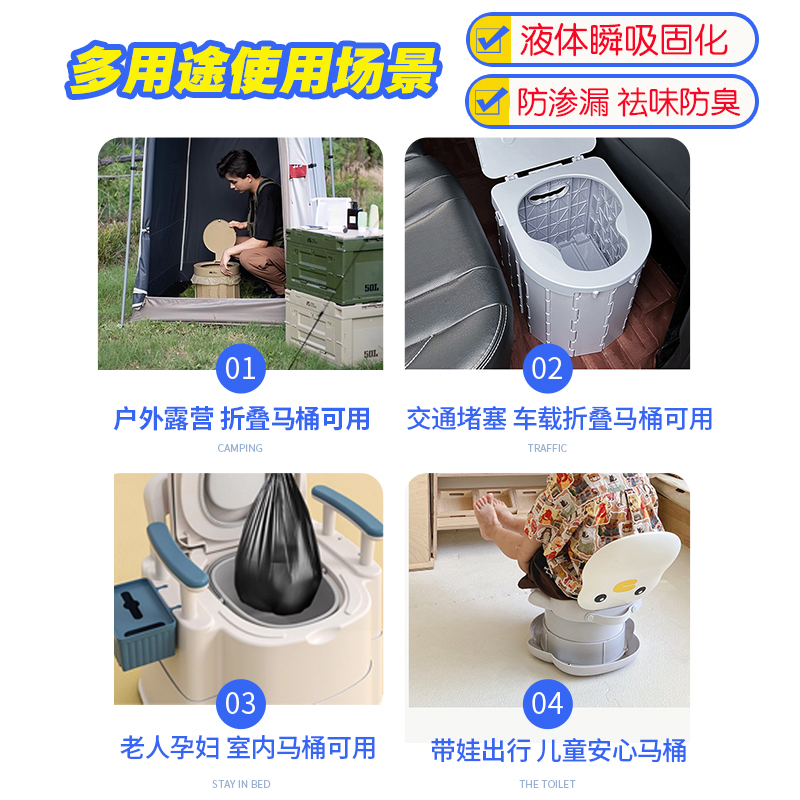 多用途使用场景

液体瞬吸固化

防渗漏 祛味防臭

50L

50L

01

户外露营 折叠马桶可用

CAMPING

02

交通堵塞 车载折叠马桶可用

TRAFFIC

03

老人孕妇 室内马桶可用

STAY IN BED

04

带娃出行 儿童安心马桶

THE TOILET