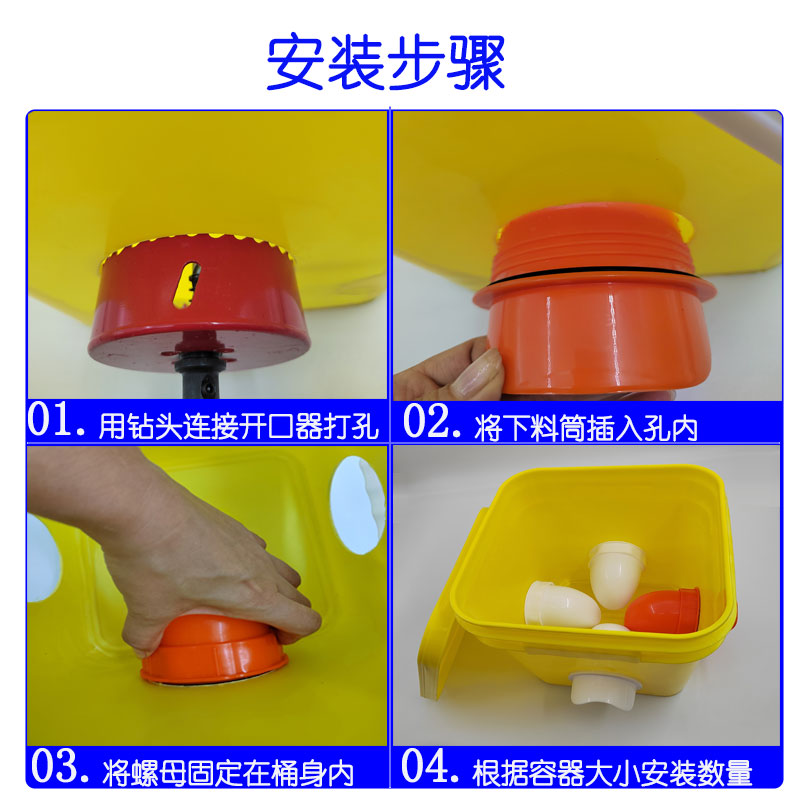 安装步骤

01. 用钻头连接开口器打孔

02. 将下料筒插入孔内

03. 将螺母固定在桶身内

04. 根据容器大小安装数量