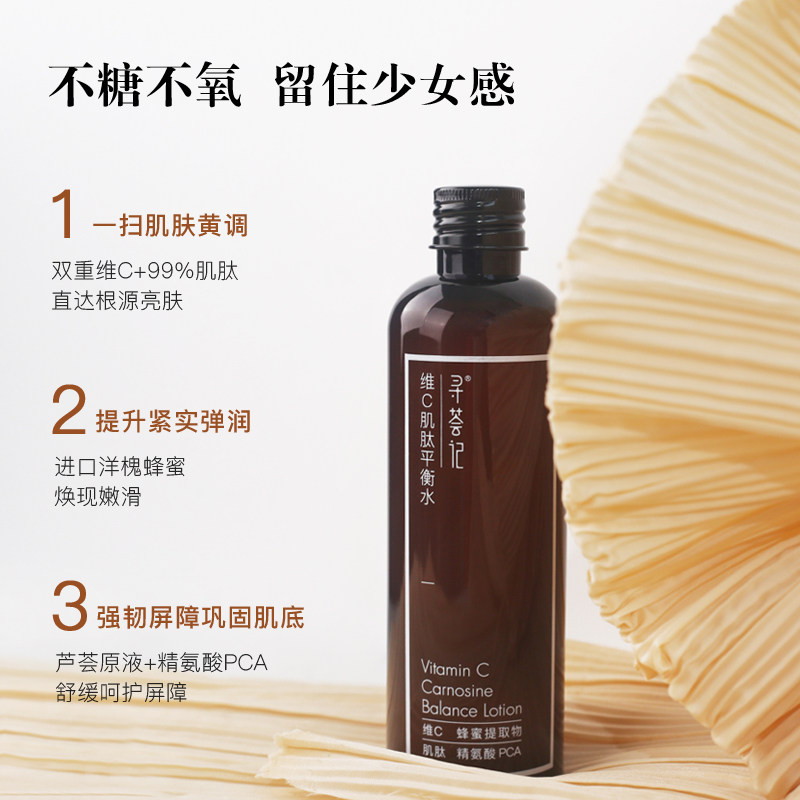 不糖不氧 留住少女感

1 一扫肌肤黄调

双重维C+99%肌肽
直达根源亮肤

2 提升紧实弹润

进口洋槐蜂蜜
焕现嫩滑

3 强韧屏障巩固肌底

芦荟原液+精氨酸PCA
舒缓呵护屏障

寻荟记®

维C肌肽平衡水

Vitamin C
Carnosine
Balance Lotion

维C 蜂蜜提取物
肌肽 精氨酸 PCA