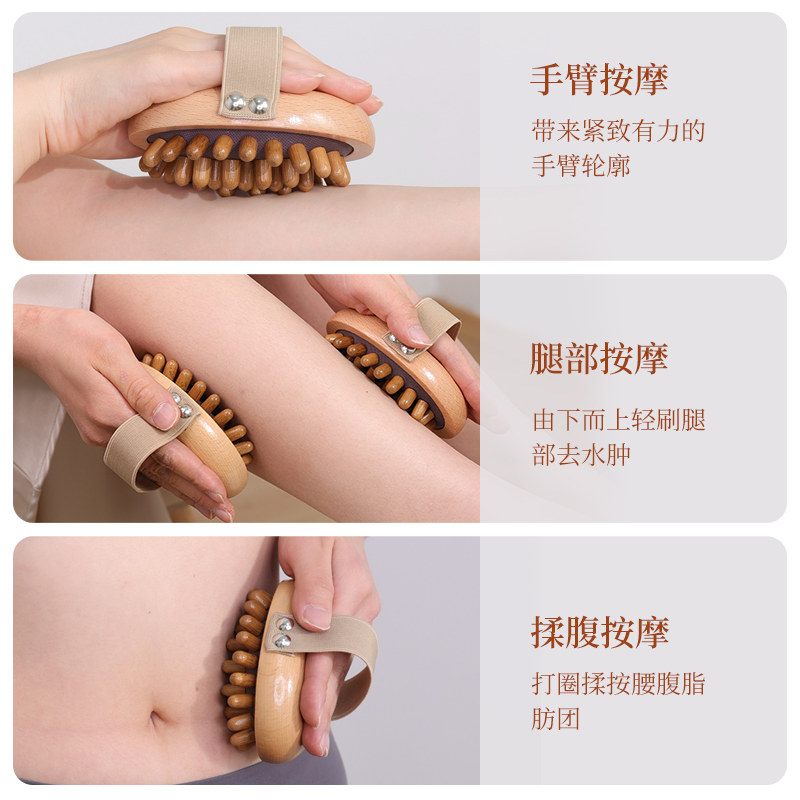 手臂按摩

带来紧致有力的手臂轮廓

腿部按摩

由下而上轻刷腿部去水肿

揉腹按摩

打圈揉按腰腹脂肪团