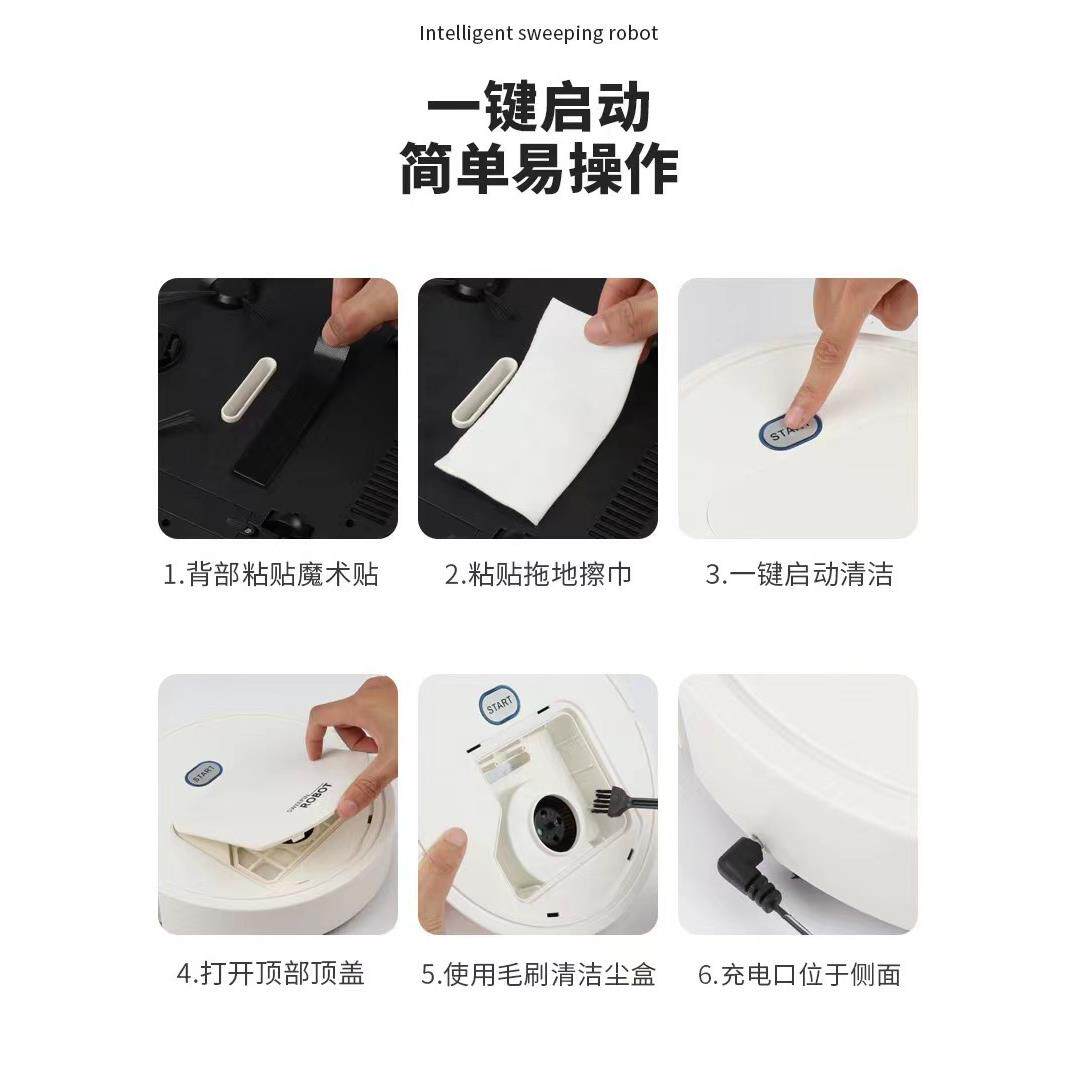 Intelligent sweeping robot

一键启动
简单易操作

START

1.背部粘贴魔术贴

2.粘贴拖地擦巾

3.一键启动清洁

START

ROBOT

START

4.打开顶部顶盖

5.使用毛刷清洁尘盒

6.充电口位于侧面