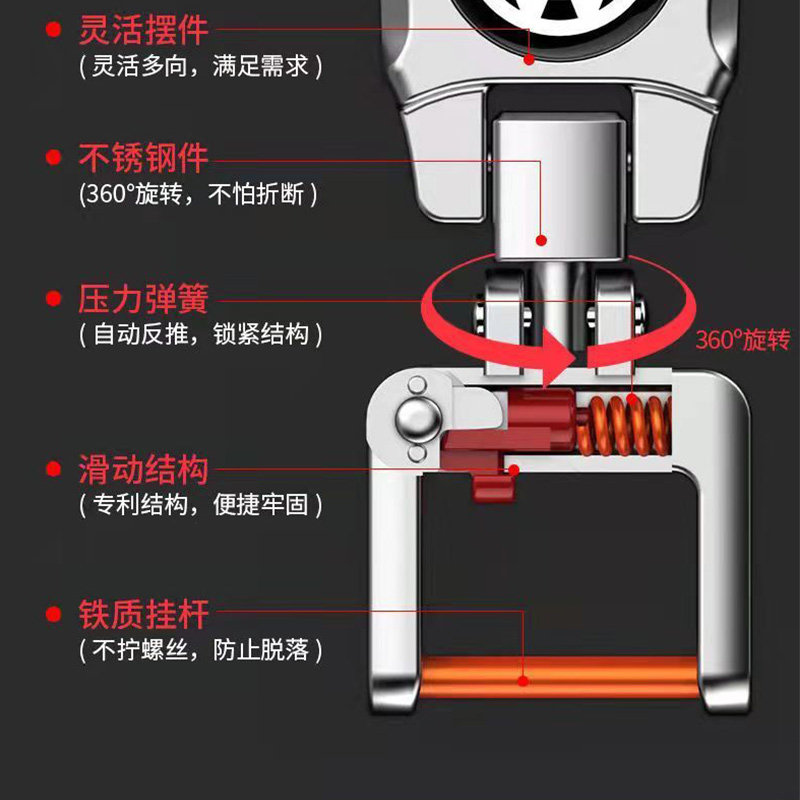 灵活摆件
( 灵活多向，满足需求 )

不锈钢件
(360°旋转，不怕折断 )

压力弹簧
( 自动反推，锁紧结构 )

360°旋转

滑动结构
( 专利结构，便捷牢固 )

铁质挂杆
( 不拧螺丝，防止脱落 )