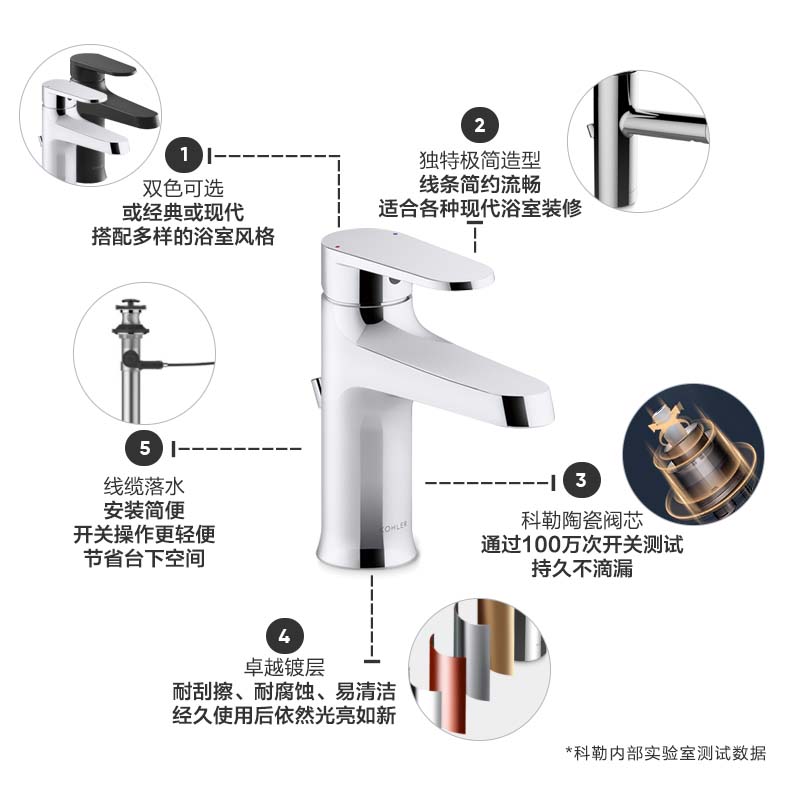 1
双色可选
或经典或现代
搭配多样的浴室风格

2
独特极简造型
线条简约流畅
适合各种现代浴室装修

5
线缆落水
安装简便
开关操作更轻便
节省台下空间

KOHLER

3
科勒陶瓷阀芯
通过100万次开关测试
持久不滴漏

4
卓越镀层
耐刮擦、耐腐蚀、易清洁
经久使用后依然光亮如新

*科勒内部实验室测试数据