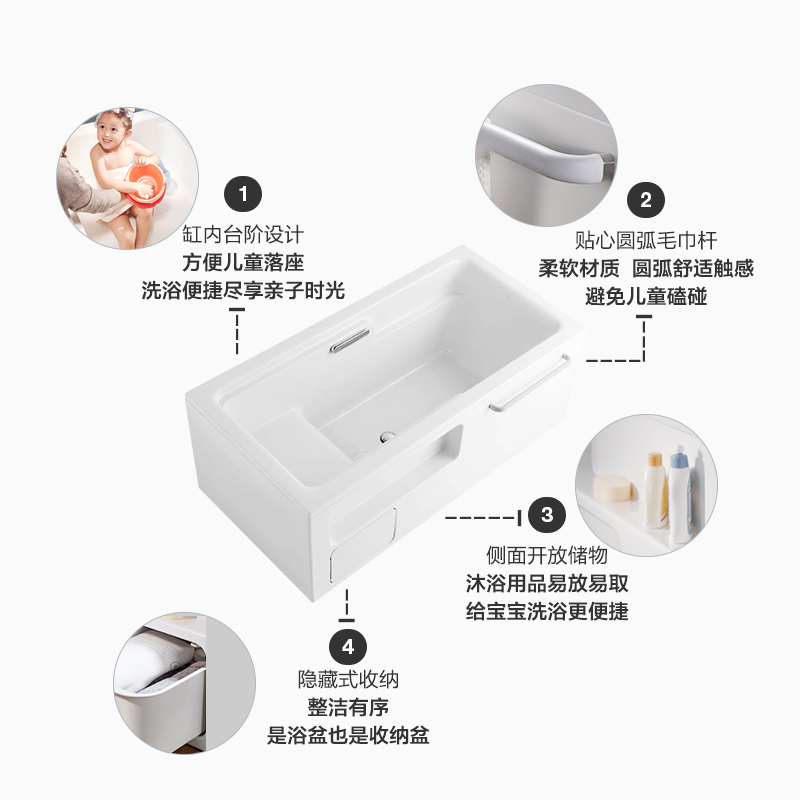 1
缸内台阶设计
方便儿童落座
洗浴便捷尽享亲子时光

2
贴心圆弧毛巾杆
柔软材质 圆弧舒适触感
避免儿童磕碰

3
侧面开放储物
沐浴用品易放易取
给宝宝洗浴更便捷

4
隐藏式收纳
整洁有序
是浴盆也是收纳盆