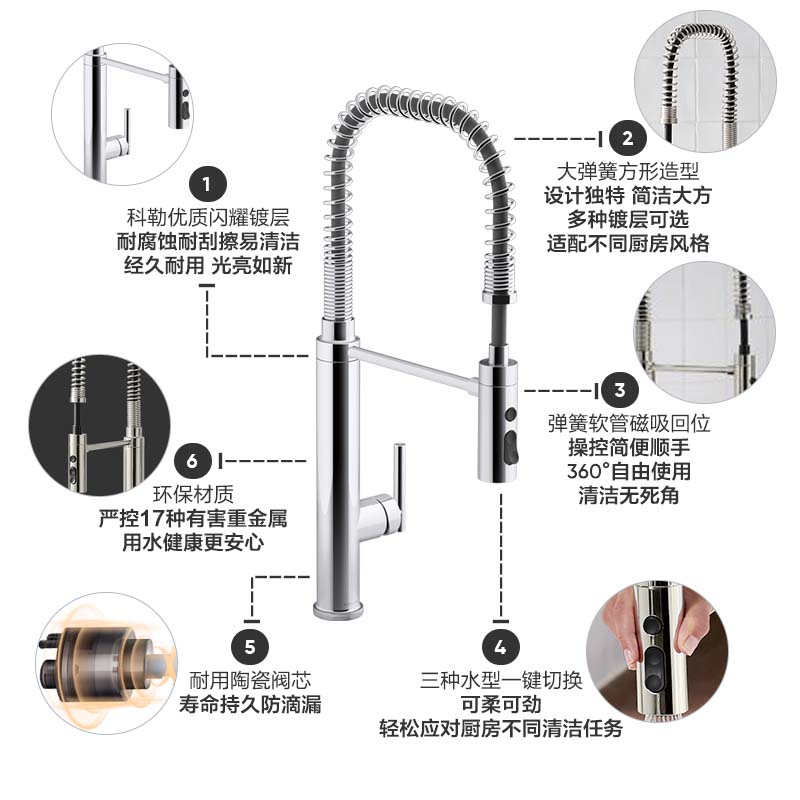 1
科勒优质闪耀镀层
耐腐蚀耐刮擦易清洁
经久耐用 光亮如新

2
大弹簧方形造型
设计独特 简洁大方
多种镀层可选
适配不同厨房风格

3
弹簧软管磁吸回位
操控简便顺手
360°自由使用
清洁无死角

6
环保材质
严控17种有害重金属
用水健康更安心

5
耐用陶瓷阀芯
寿命持久防滴漏

4
三种水型一键切换
可柔可劲
轻松应对厨房不同清洁任务