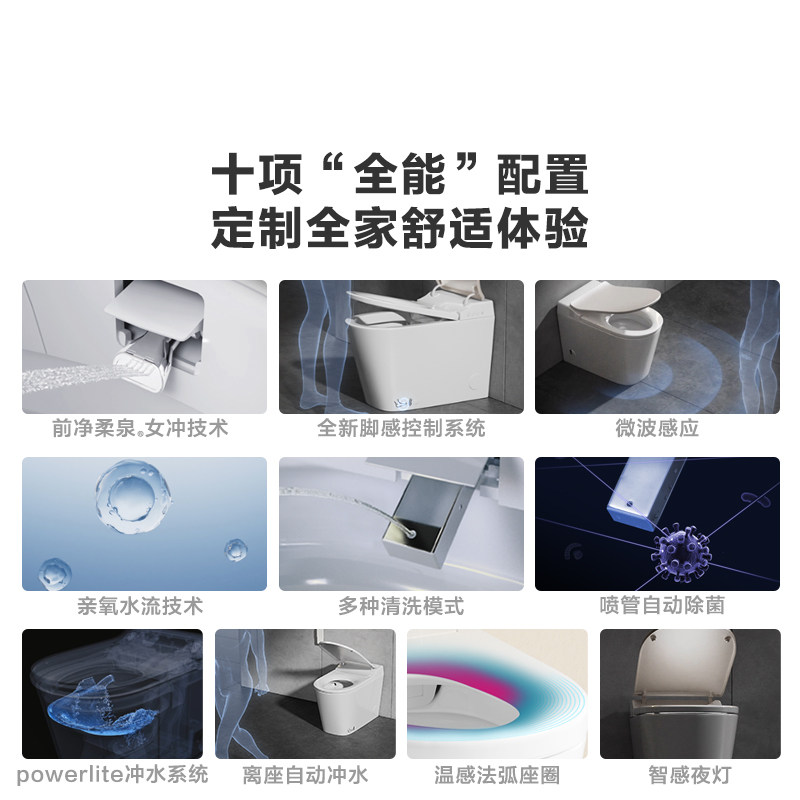 十项“全能”配置
定制全家舒适体验

前净柔泉®女冲技术

全新脚感控制系统

微波感应

亲氧水流技术

多种清洗模式

喷管自动除菌

powerlite冲水系统

离座自动冲水

温感法弧座圈

智感夜灯