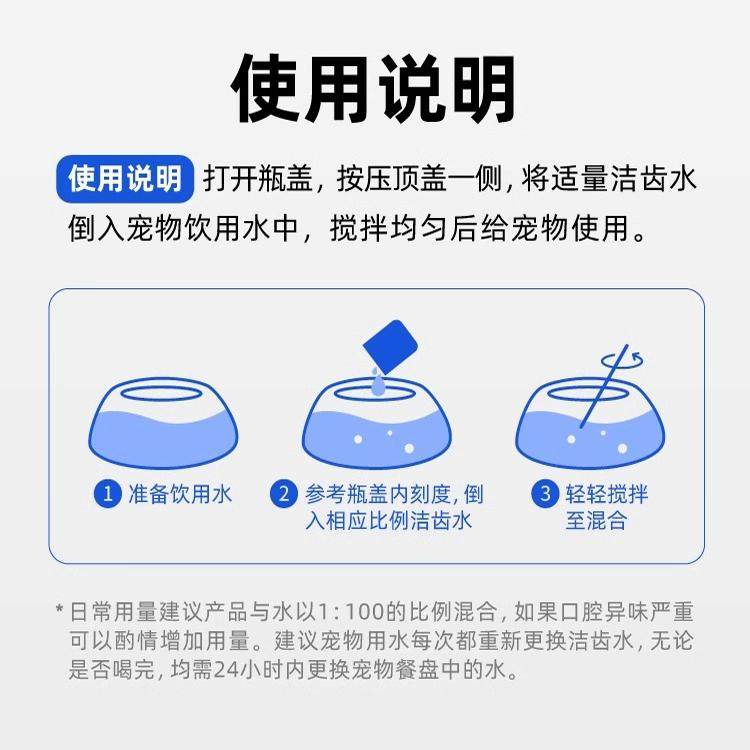 使用说明

使用说明 打开瓶盖，按压顶盖一侧，将适量洁齿水倒入宠物饮用水中，搅拌均匀后给宠物使用。

1 准备饮用水

2 参考瓶盖内刻度，倒入相应比例洁齿水

3 轻轻搅拌至混合

*日常用量建议产品与水以1：100的比例混合，如果口腔异味严重可以酌情增加用量。建议宠物用水每次都重新更换洁齿水，无论是否喝完，均需24小时内更换宠物餐盘中的水。