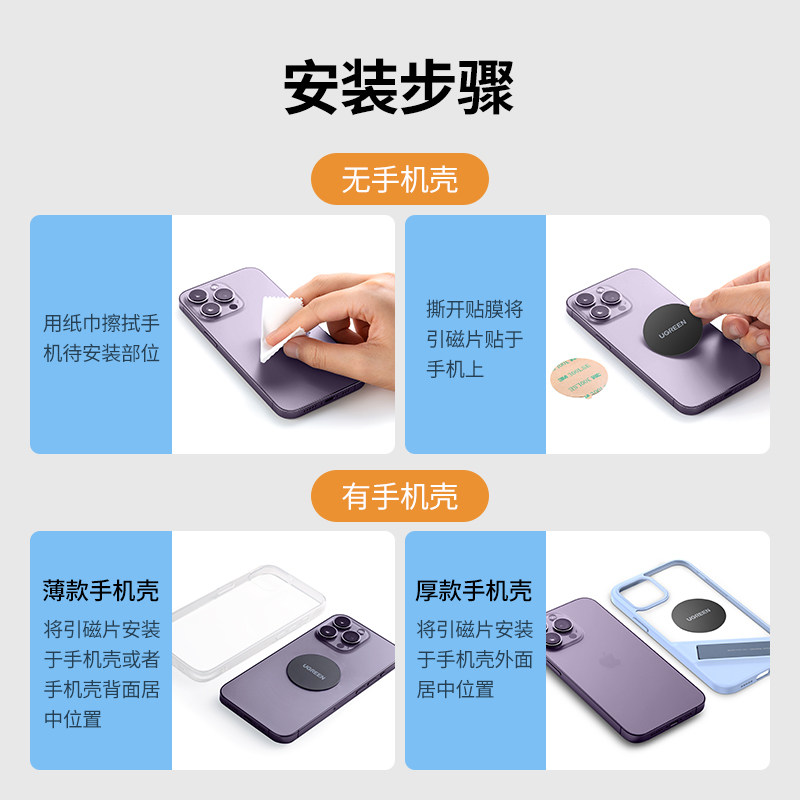 安装步骤

无手机壳

用纸巾擦拭手机待安装部位

撕开贴膜将引磁片贴于手机上

UGREEN

有手机壳

薄款手机壳

将引磁片安装于手机壳或者手机壳背面居中位置

UGREEN

厚款手机壳

将引磁片安装于手机壳外面居中位置

UGREEN