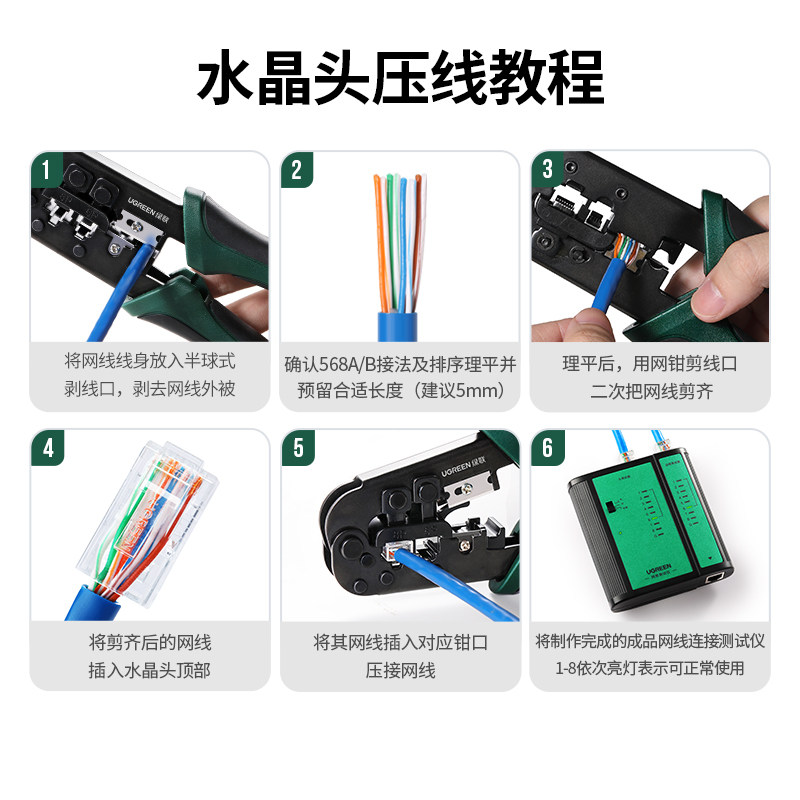 水晶头压线教程

1

UGREEN 绿联

将网线线身放入半球式剥线口，剥去网线外被

2

确认568A/B接法及排序理平并预留合适长度（建议5mm）

3

理平后，用网钳剪线口二次把网线剪齐

4

将剪齐后的网线插入水晶头顶部

5

UGREEN 绿联

将其网线插入对应钳口压接网线

6

UGREEN

将制作完成的成品网线连接测试仪1-8依次亮灯表示可正常使用