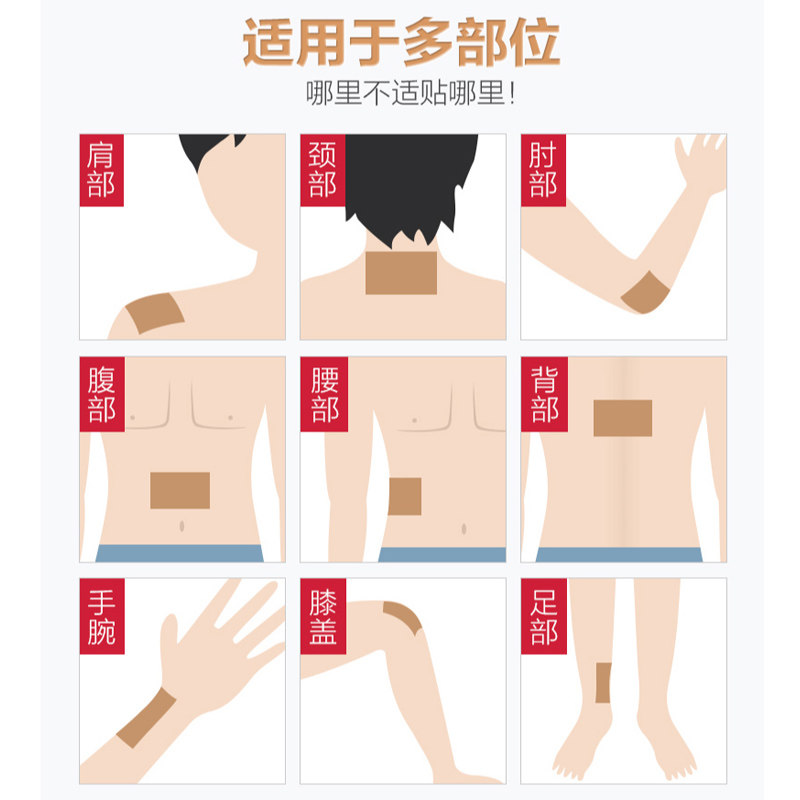 适用于多部位

哪里不适贴哪里!

肩部

颈部

肘部

腹部

腰部

背部

手腕

膝盖

足部