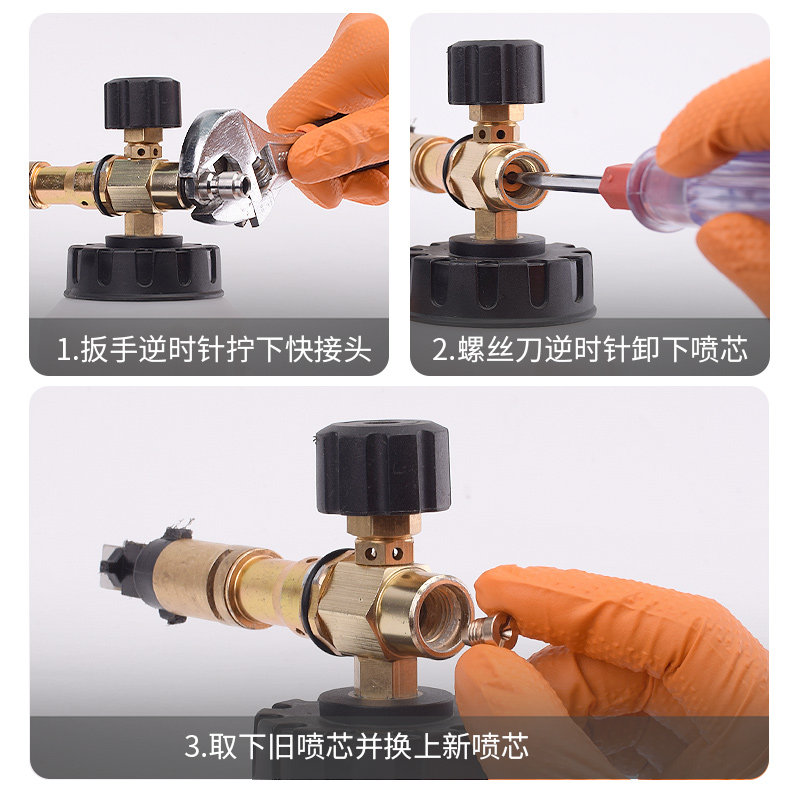 1.扳手逆时针拧下快接头

2.螺丝刀逆时针卸下喷芯

3.取下旧喷芯并换上新喷芯