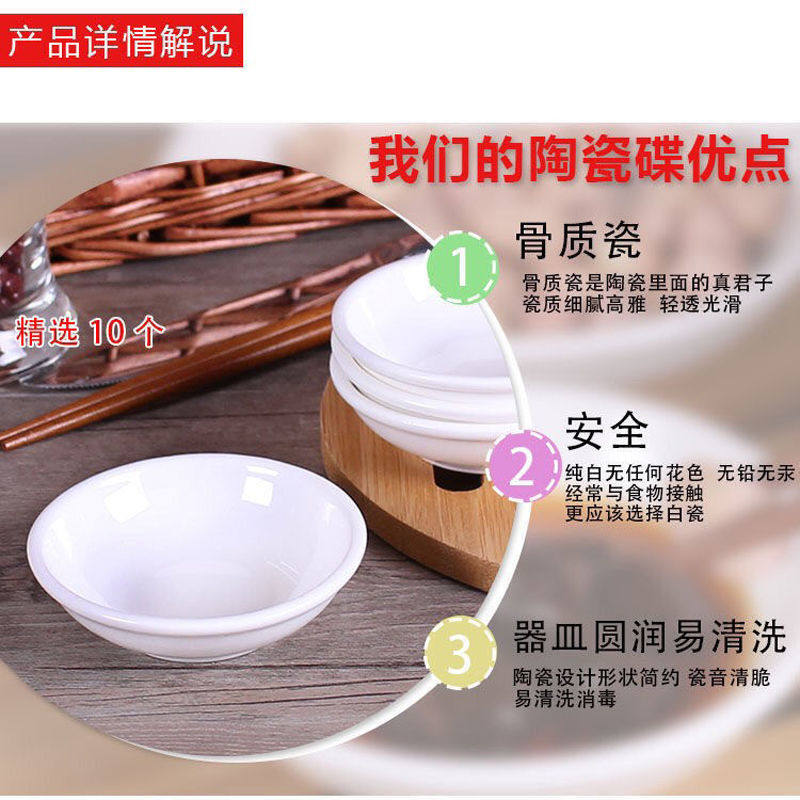 产品详情解说

我们的陶瓷碟优点

精选 10 个

1
骨质瓷
骨质瓷是陶瓷里面的真君子
瓷质细腻高雅 轻透光滑

2
安全
纯白无任何花色 无铅无汞
经常与食物接触
更应该选择白瓷

3
器皿圆润易清洗
陶瓷设计形状简约 瓷音清脆
易清洗消毒