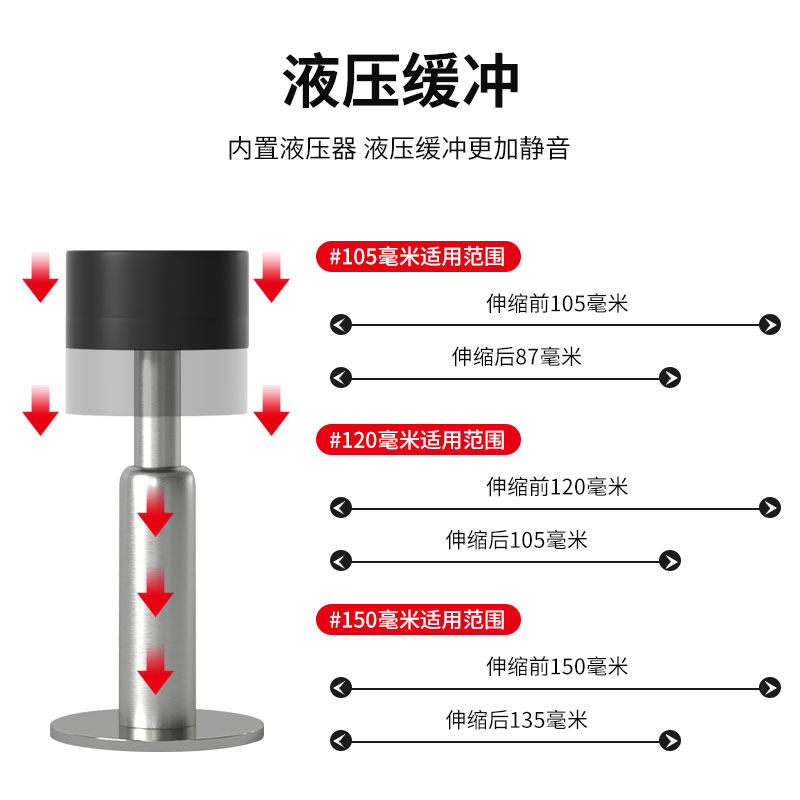 液压缓冲

内置液压器 液压缓冲更加静音

#105毫米适用范围

伸缩前105毫米

伸缩后87毫米

#120毫米适用范围

伸缩前120毫米

伸缩后105毫米

#150毫米适用范围

伸缩前150毫米

伸缩后135毫米