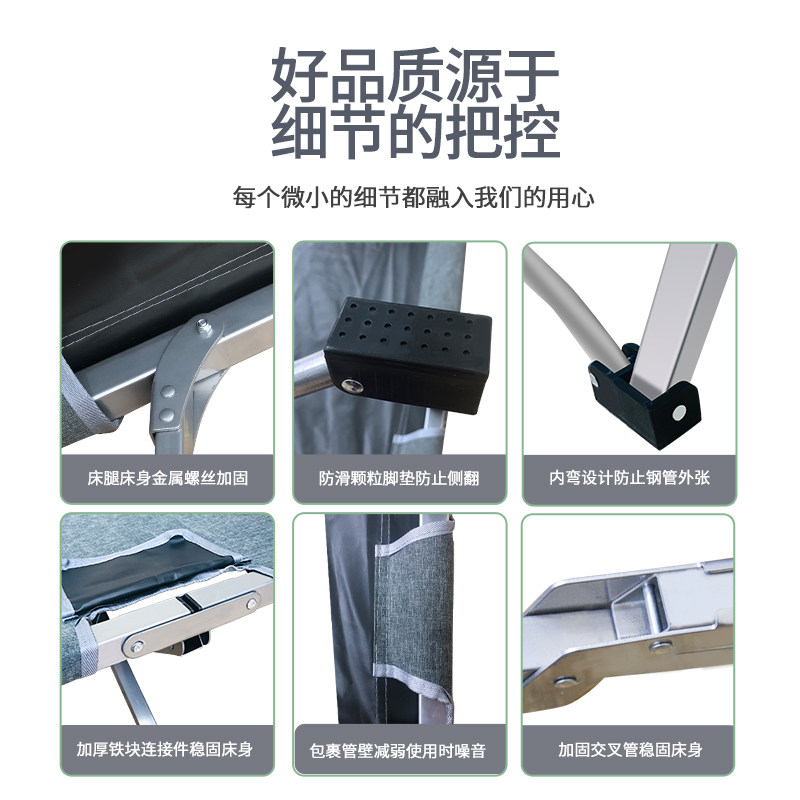 好品质源于
细节的把控

每个微小的细节都融入我们的用心

床腿床身金属螺丝加固

防滑颗粒脚垫防止侧翻

内弯设计防止钢管外张

加厚铁块连接件稳固床身

包裹管壁减弱使用时噪音

加固交叉管稳固床身