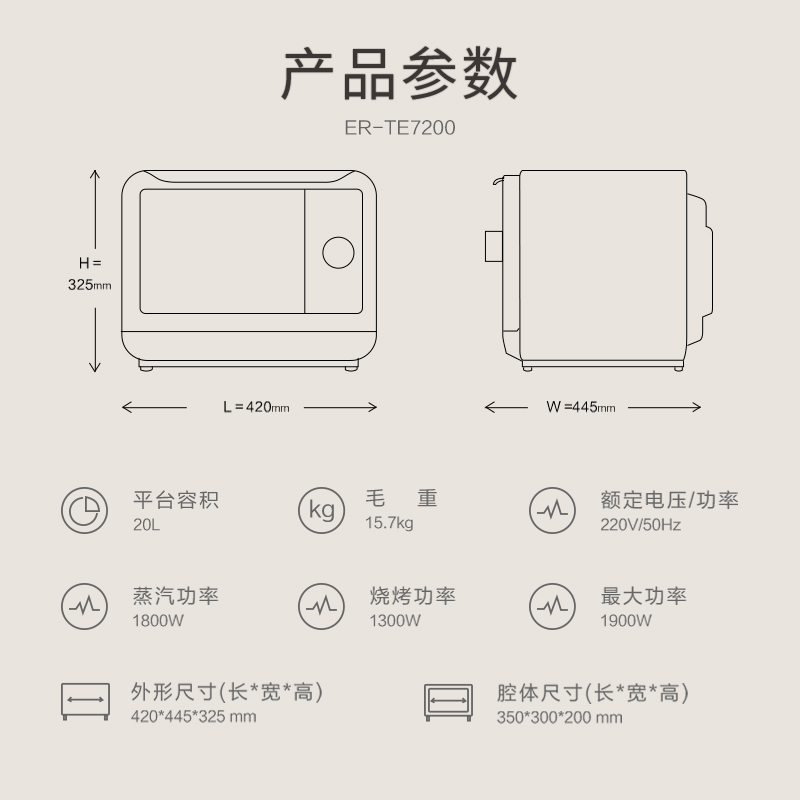 产品参数

ER-TE7200

H = 325mm

L = 420mm

W =445mm

平台容积
20L

kg

毛　　重
15.7kg

额定电压/功率
220V/50Hz

蒸汽功率
1800W

烧烤功率
1300W

最大功率
1900W

外形尺寸(长*宽*高)
420*445*325 mm

腔体尺寸(长*宽*高)
350*300*200 mm