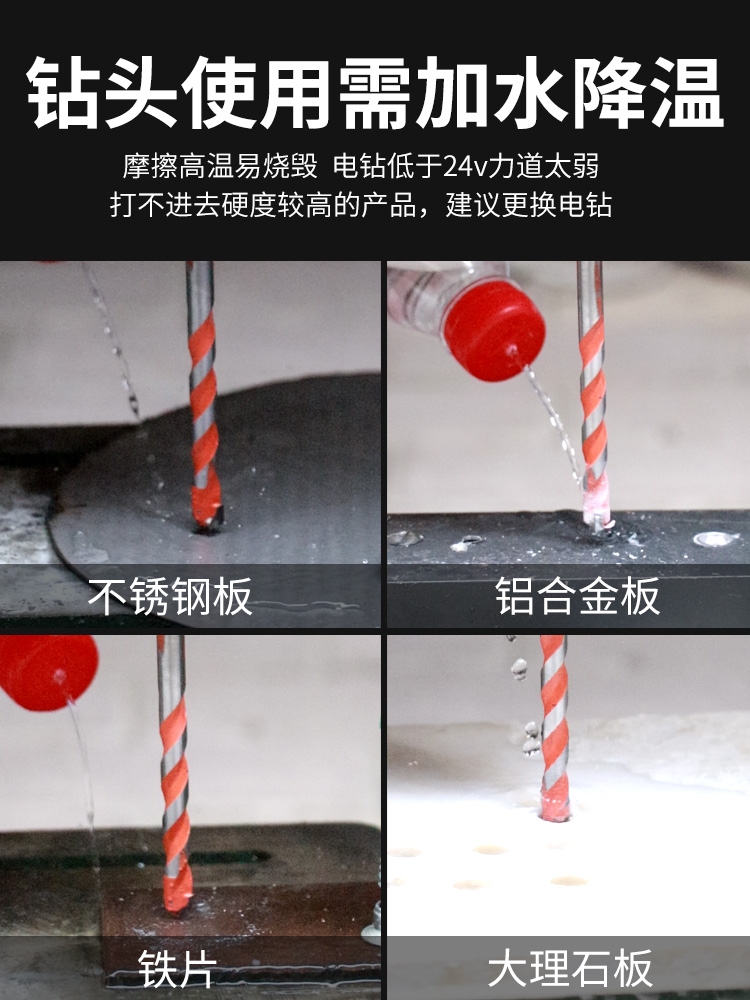 钻头使用需加水降温

摩擦高温易烧毁 电钻低于24v力道太弱
打不进去硬度较高的产品，建议更换电钻

不锈钢板

铝合金板

铁片

大理石板