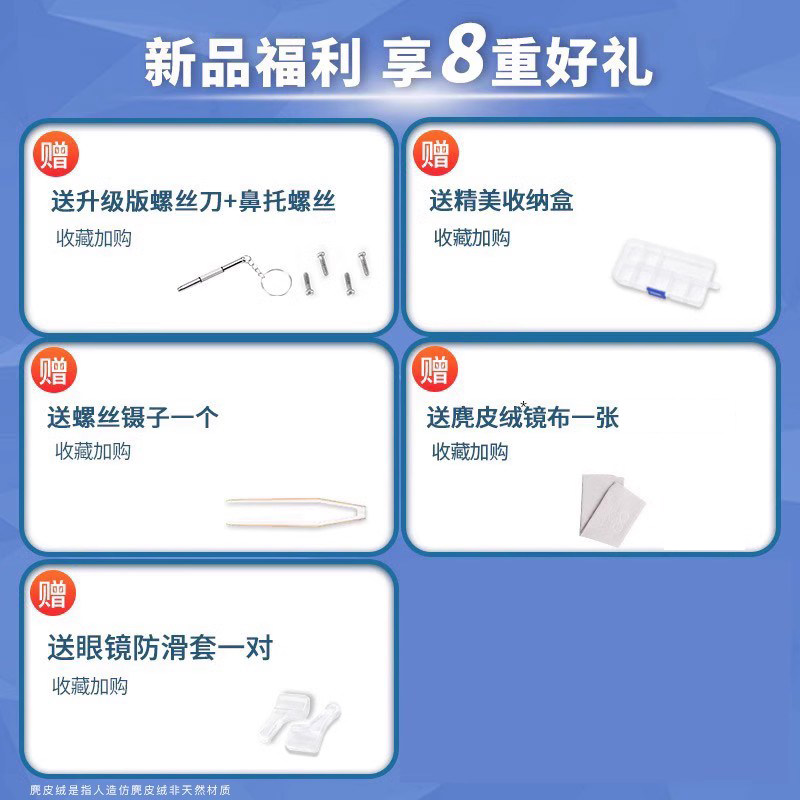 新品福利 享8重好礼

赠
送升级版螺丝刀+鼻托螺丝
收藏加购

赠
送精美收纳盒
收藏加购

赠
送螺丝镊子一个
收藏加购

赠
送麂皮绒*镜布一张
收藏加购

赠
送眼镜防滑套一对
收藏加购

麂皮绒是指人造仿麂皮绒非天然材质