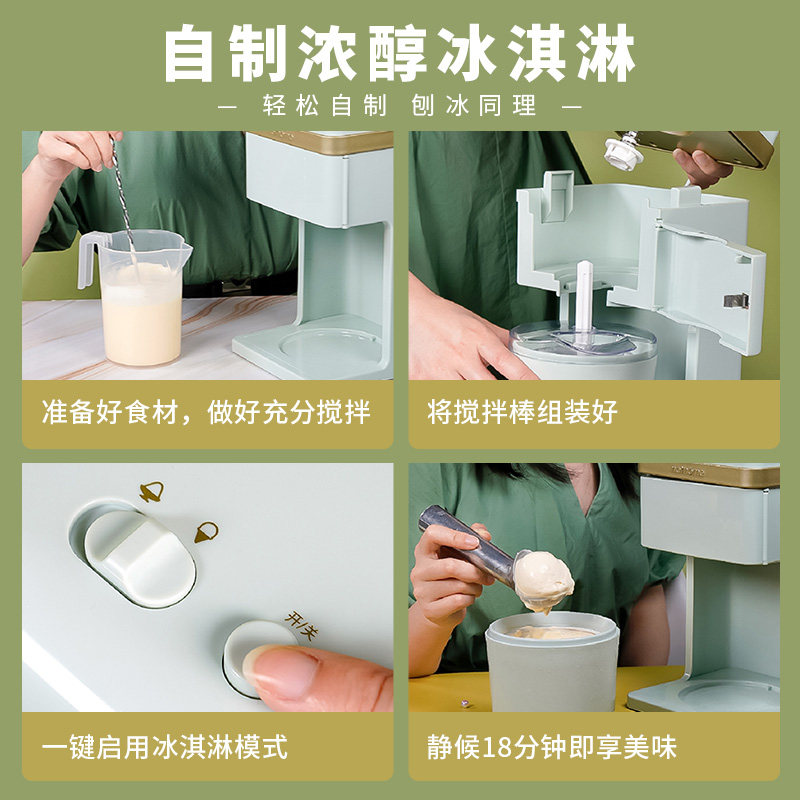 自制浓醇冰淇淋

— 轻松自制 刨冰同理 —

准备好食材，做好充分搅拌

将搅拌棒组装好

开/关

一键启用冰淇淋模式

静候18分钟即享美味